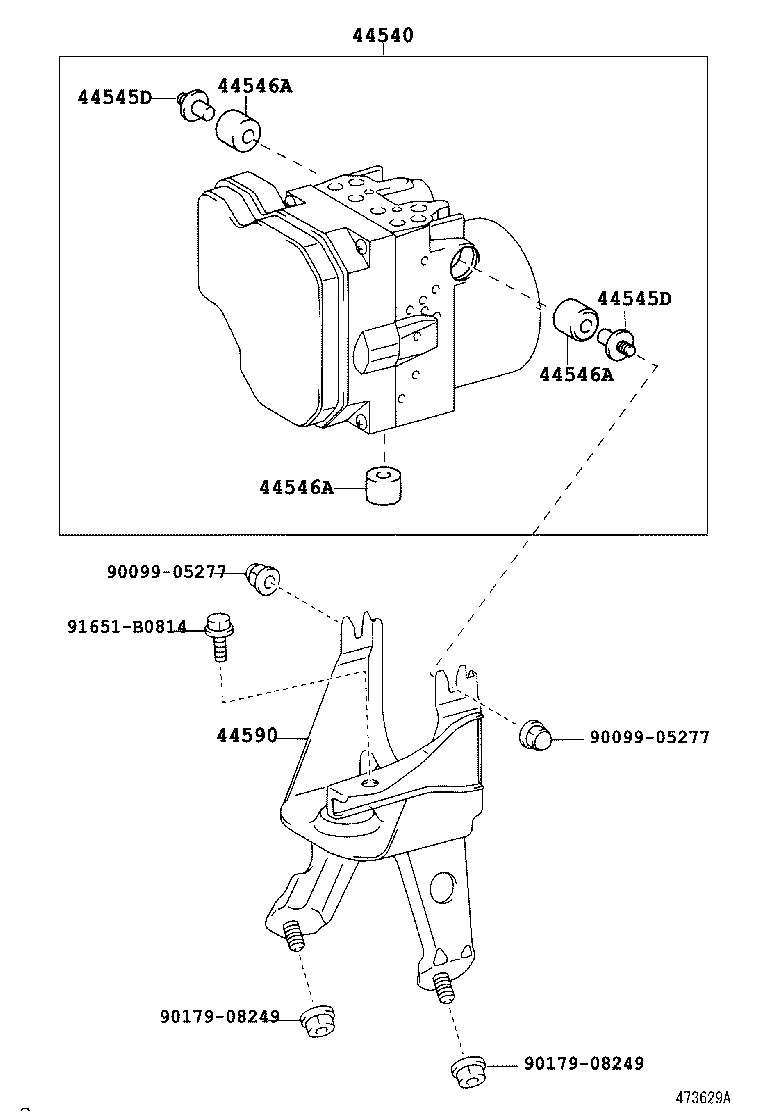 44540
44545D
44546A
44545D
44546A
44546A
90099-05277
91651-B0814
44590
90099-05277
90179-08249
90179-08249
473629A