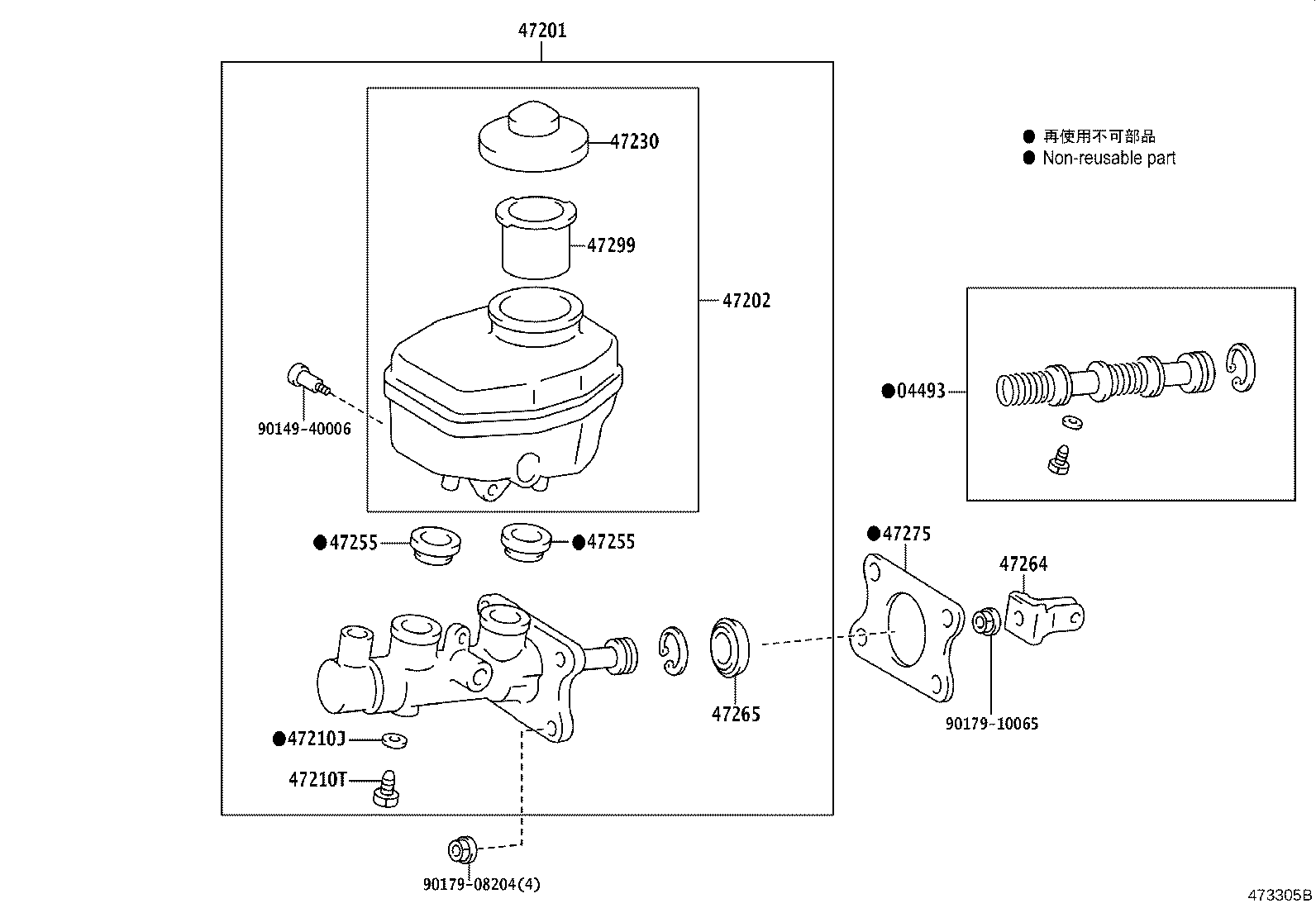 47201

● 再使用不可部品
● Non-reusable part

47230

47299

47202

90149-40006

●04493

●47255

●47255

●47275

47264

47265

90179-10065

●47210J

47210T

90179-08204(4)

473305B