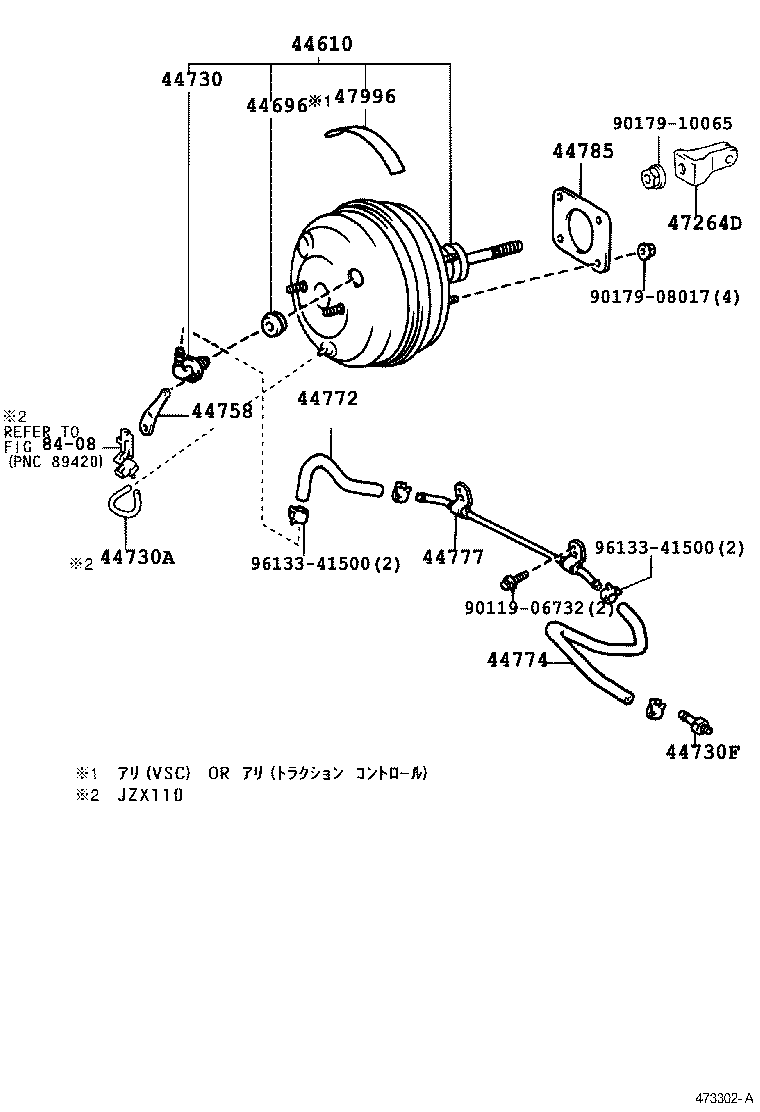 44610
44730
44696※1 47996
90179-10065
44785
47264D
90179-08017(4)
※2 REFER TO FIG 84-08 (PNC 89420)
44758
44772
※2 44730A
96133-41500(2)
44777
96133-41500(2)
90119-06732(2)
44774
44730F

※1 アリ(VSC) OR アリ(トラクション コントロール)
※2 JZX110

473302-A