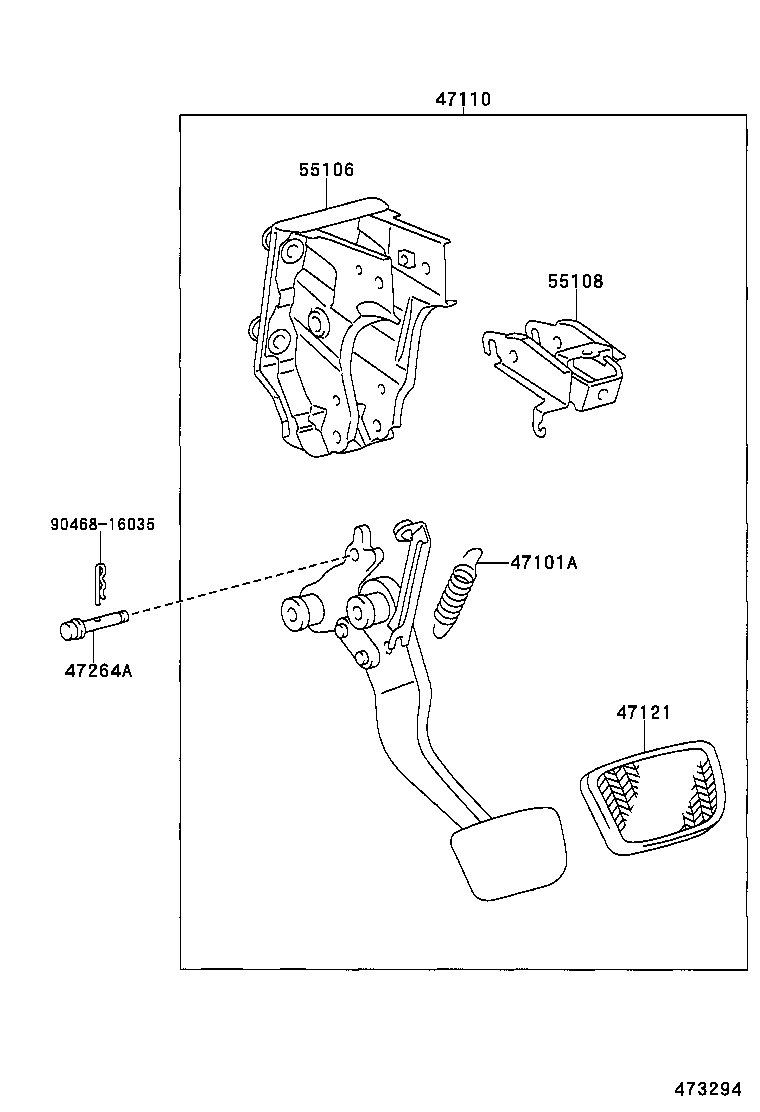 47110

55106

55108

90468-16035

47101A

47264A

47121

473294