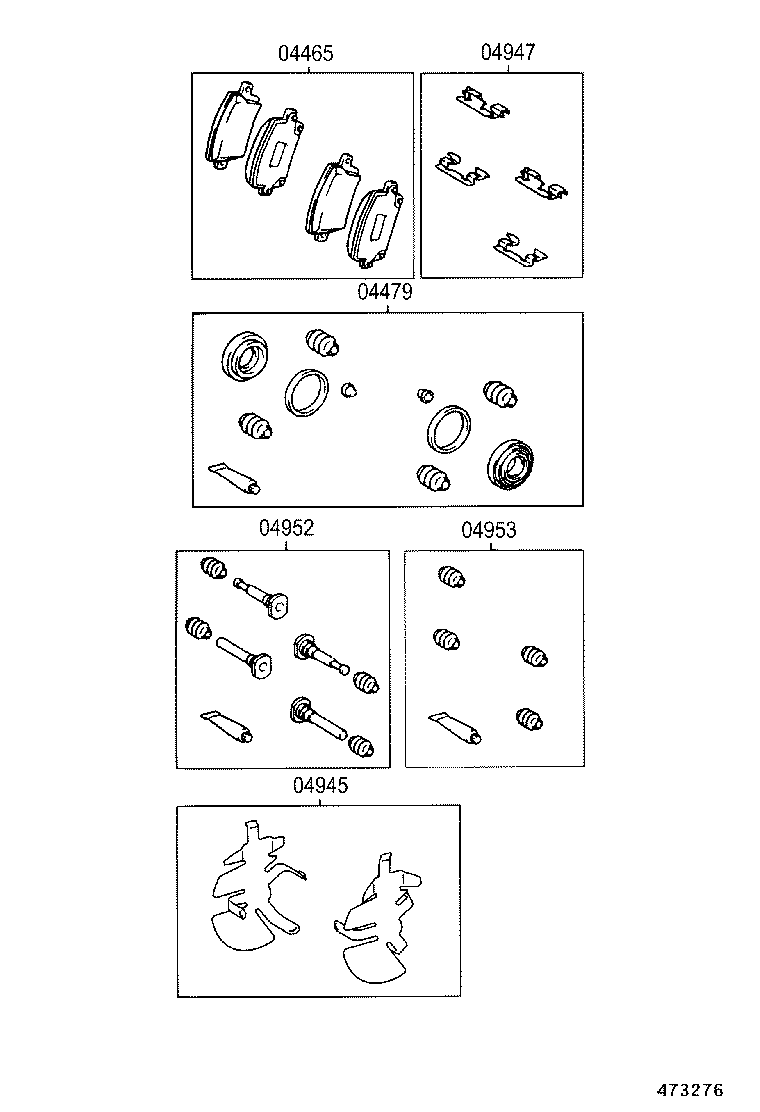 04465

04947

04479

04952

04953

04945

473276