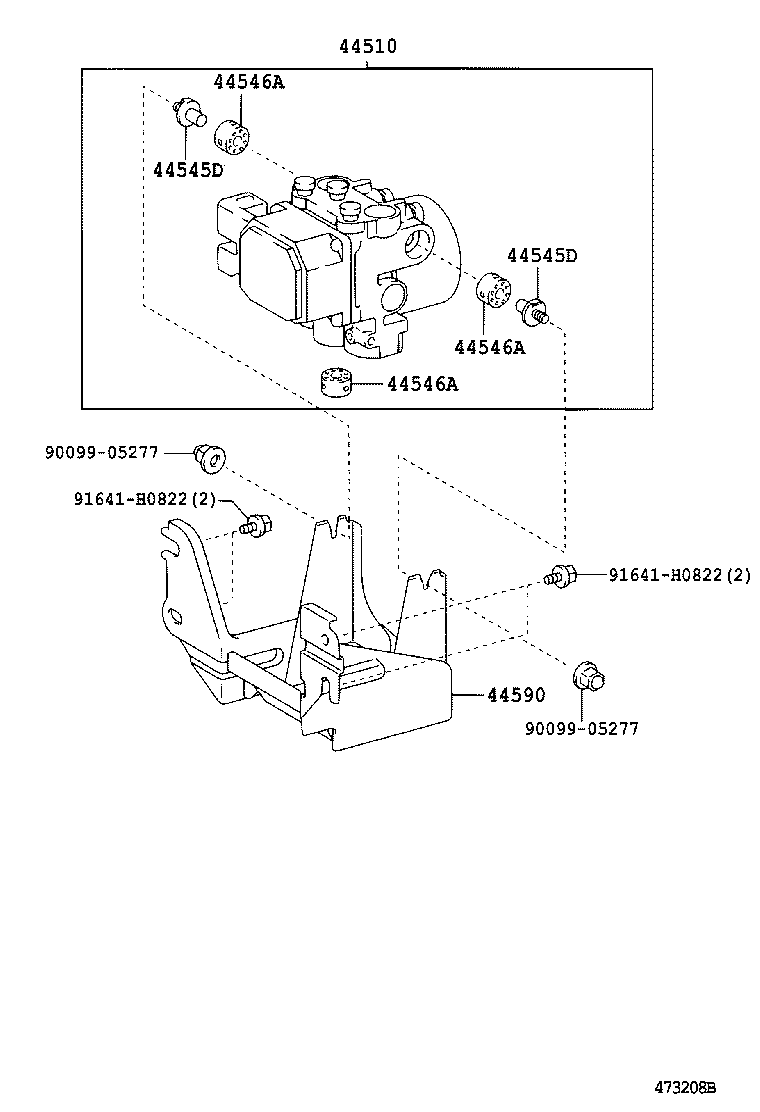 44510

44546A

44545D

44545D

44546A

44546A

90099-05277

91641-H0822(2)

91641-H0822(2)

44590

90099-05277

473208B