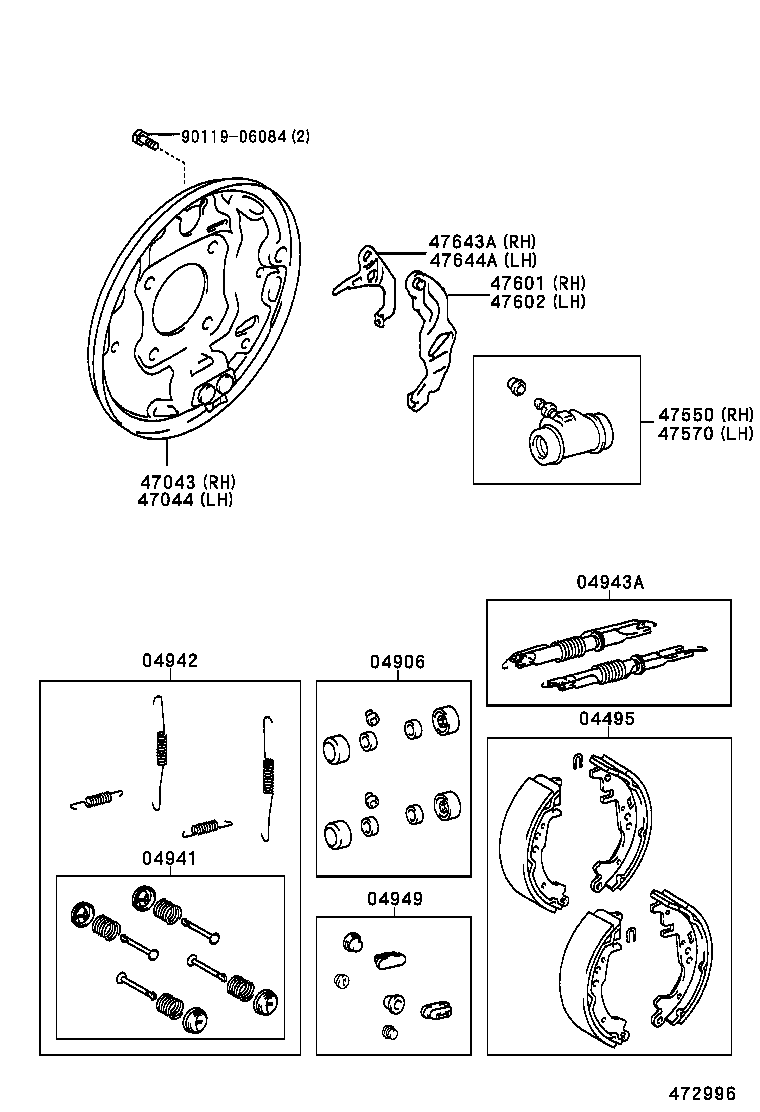 90119-06084 (2)

47643A (RH)
47644A (LH)

47601 (RH)
47602 (LH)

47550 (RH)
47570 (LH)

47043 (RH)
47044 (LH)

04943A

04942

04906

04495

04941

04949

472996