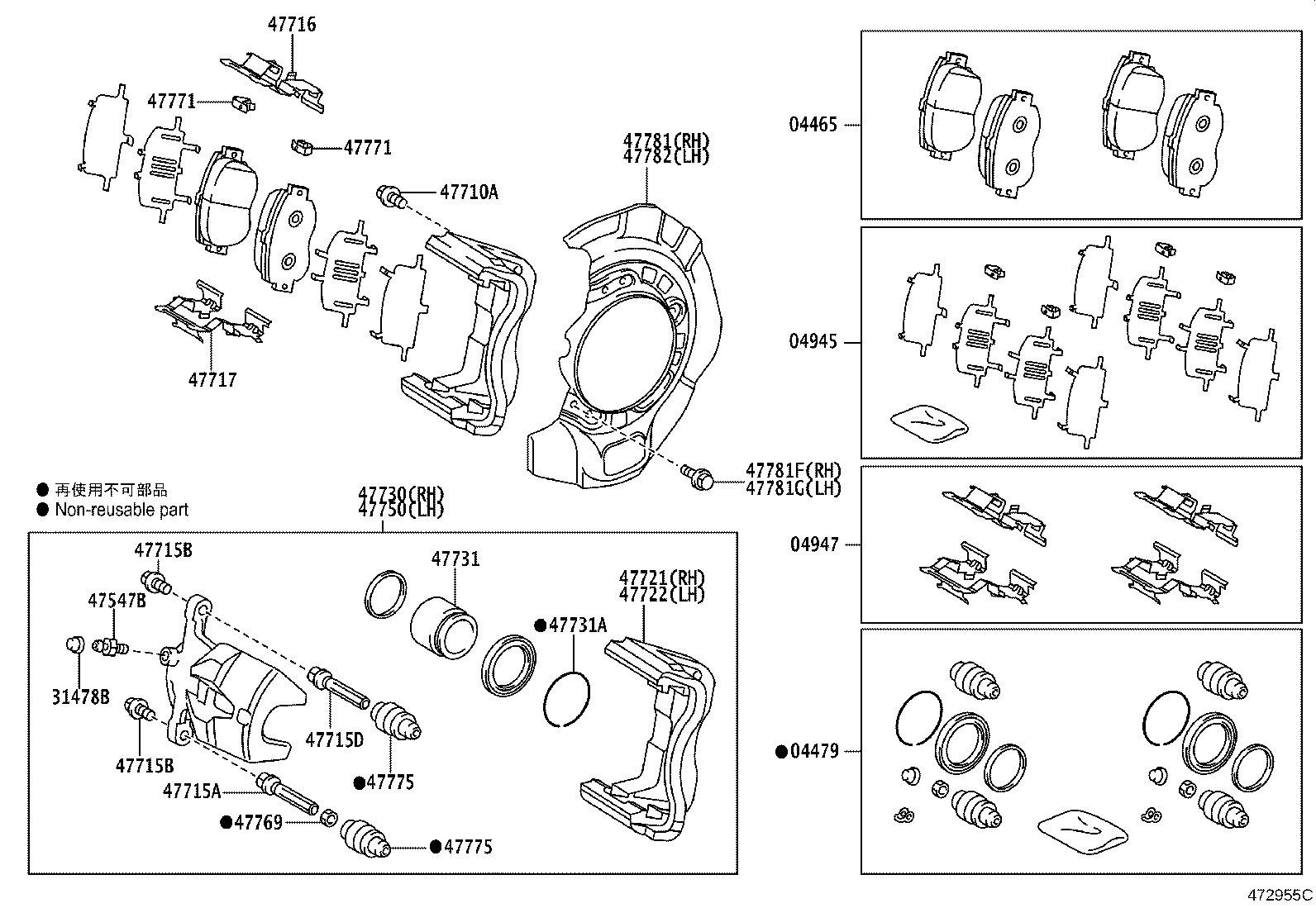 47716
47771
47771
47710A
47781(RH)
47782(LH)
47717
47781F(RH)
47781G(LH)
● 再使用不可部品
● Non-reusable part
47730(RH)
47750(LH)
47715B
47547B
31478B
47715B
47715A
●47769
47715D
●47775
●47775
47731
●47731A
47721(RH)
47722(LH)
04465
04945
04947
●04479
472955C