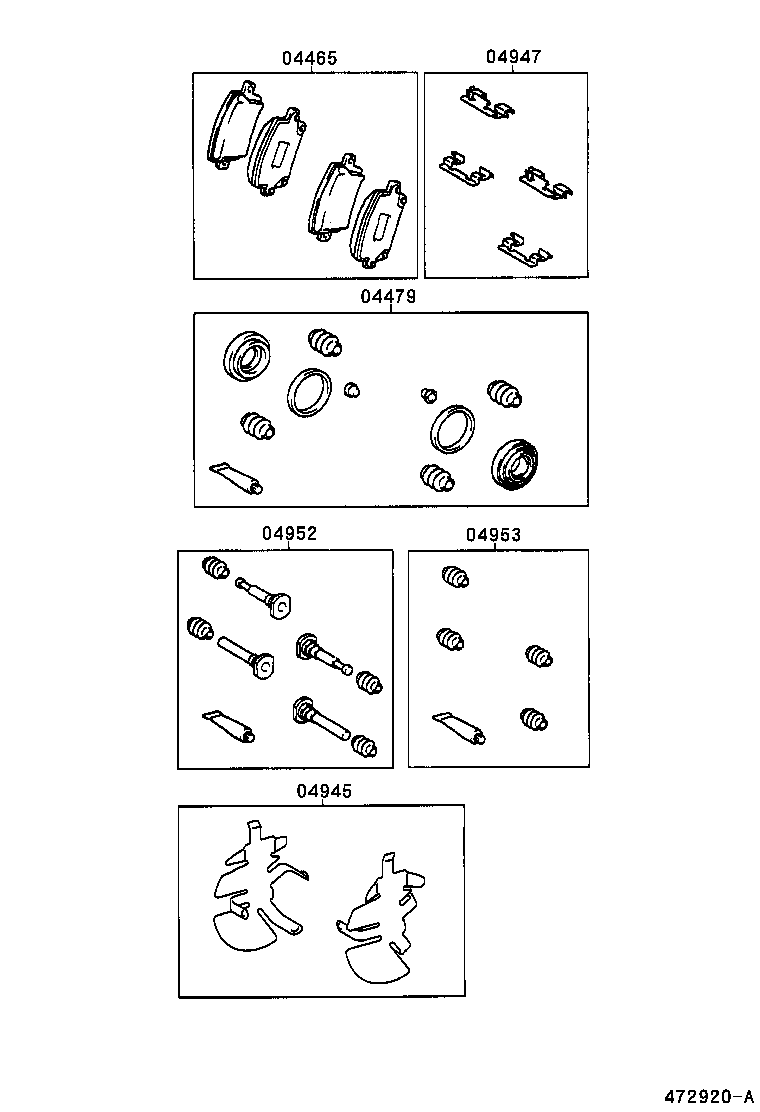 04465

04947

04479

04952

04953

04945

472920-A