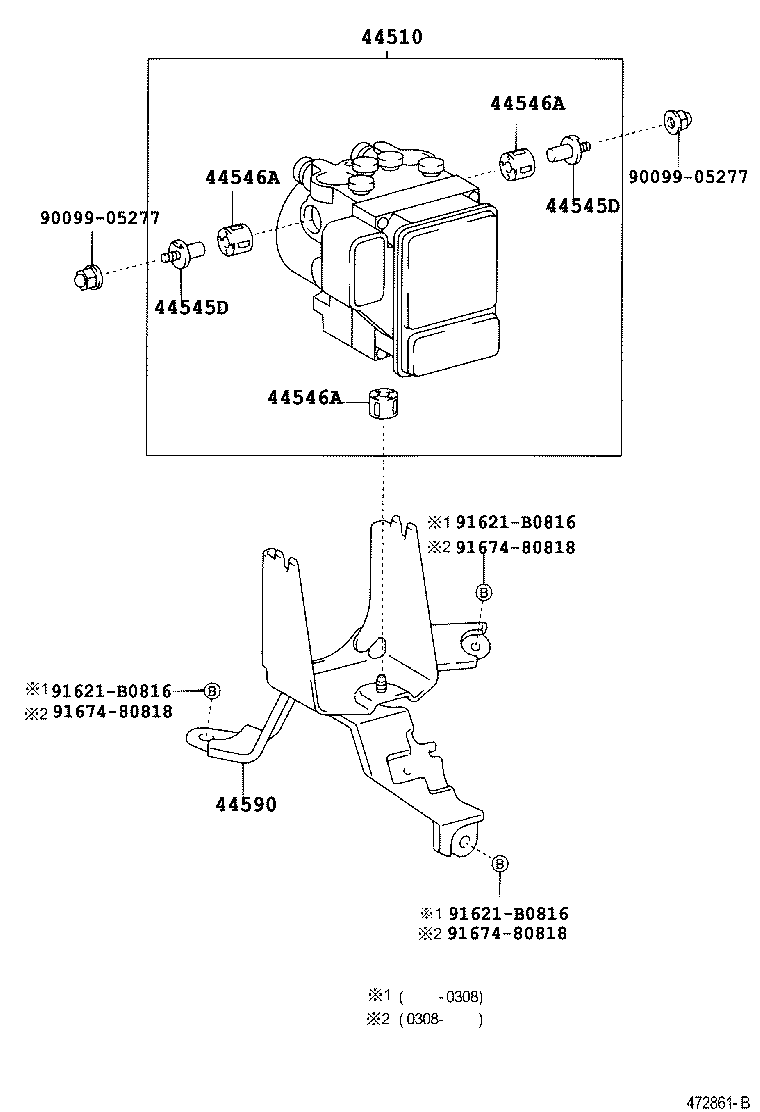 44510

44546A

90099-05277

44546A

44545D

90099-05277

44545D

44546A

※1 91621-B0816
※2 91674-80818

B

※1 91621-B0816
※2 91674-80818

B

44590

B

※1 91621-B0816
※2 91674-80818

※1 ( -0308)
※2 (0308- )

472861-B