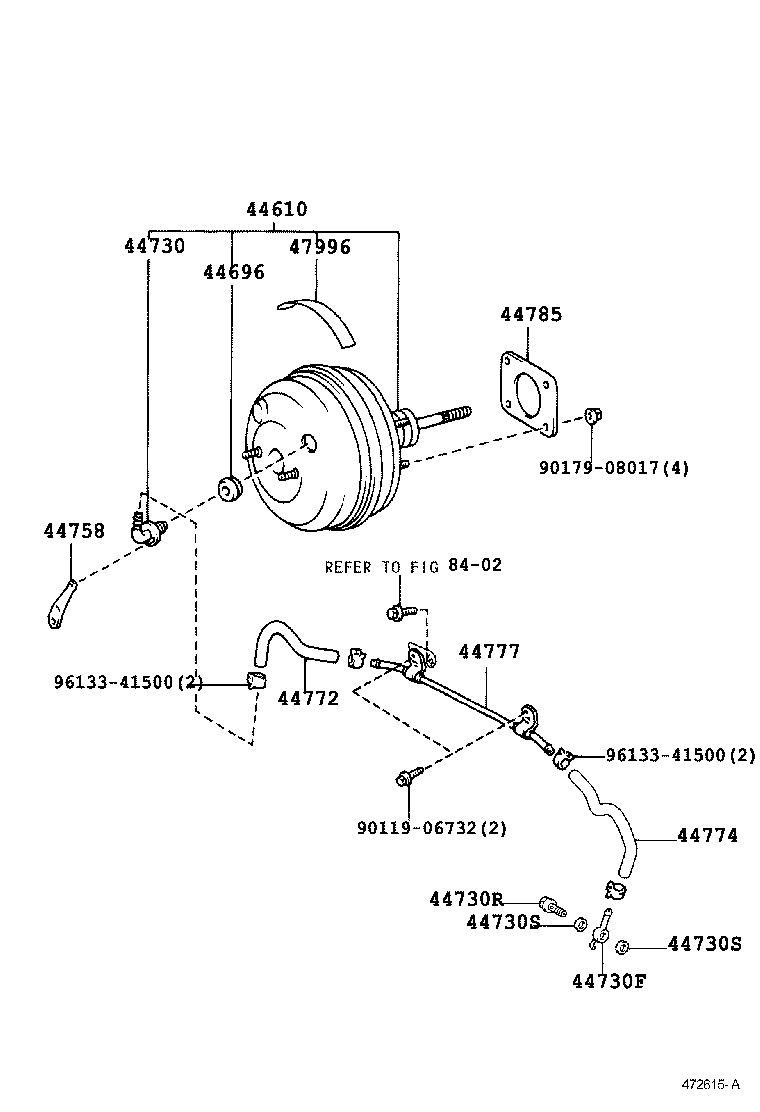 44610
44730
47996
44696
44785
90179-08017(4)
44758
REFER TO FIG 84-02
44777
96133-41500(2)
44772
96133-41500(2)
90119-06732(2)
44774
44730R
44730S
44730S
44730F
472615-A