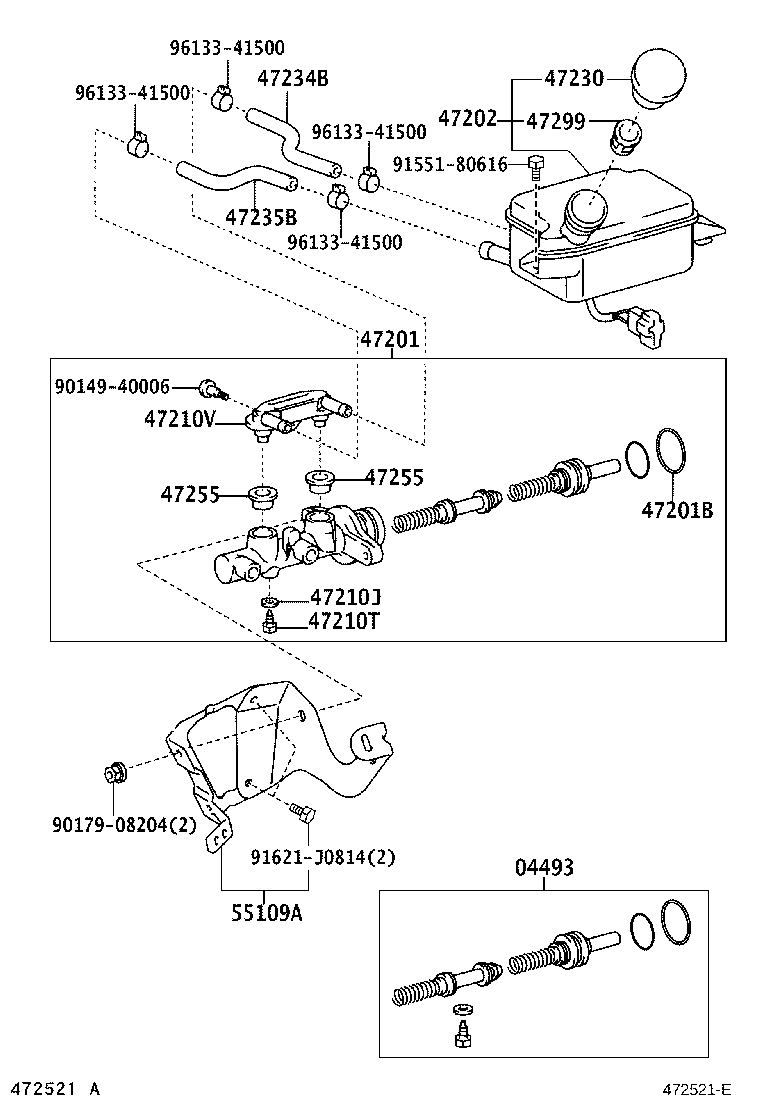 96133-41500
96133-41500
47234B
47230
47202
47299
96133-41500
91551-80616
47235B
96133-41500
47201
90149-40006
47210V
47255
47255
47201B
47210J
47210T
90179-08204(2)
91621-J0814(2)
55109A
04493
472521 A
472521-E