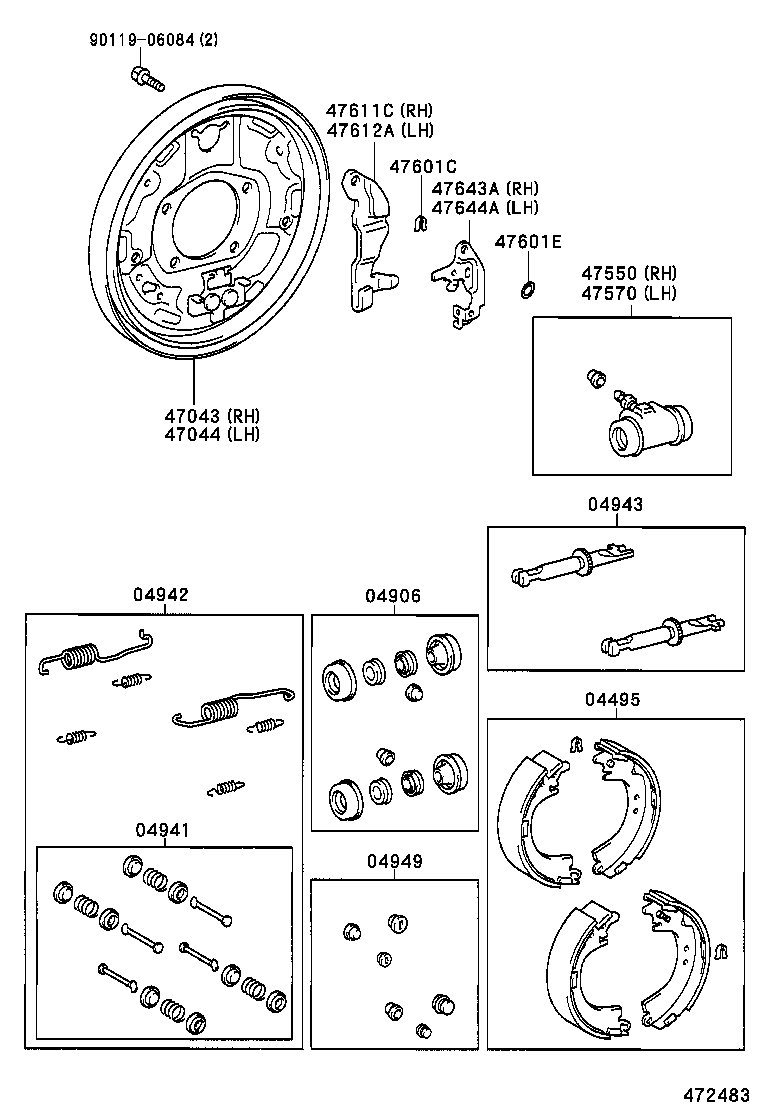 90119-06084 (2)

47611C (RH)
47612A (LH)

47601C

47643A (RH)
47644A (LH)

47601E

47550 (RH)
47570 (LH)

47043 (RH)
47044 (LH)

04943

04942

04906

04495

04941

04949

472483