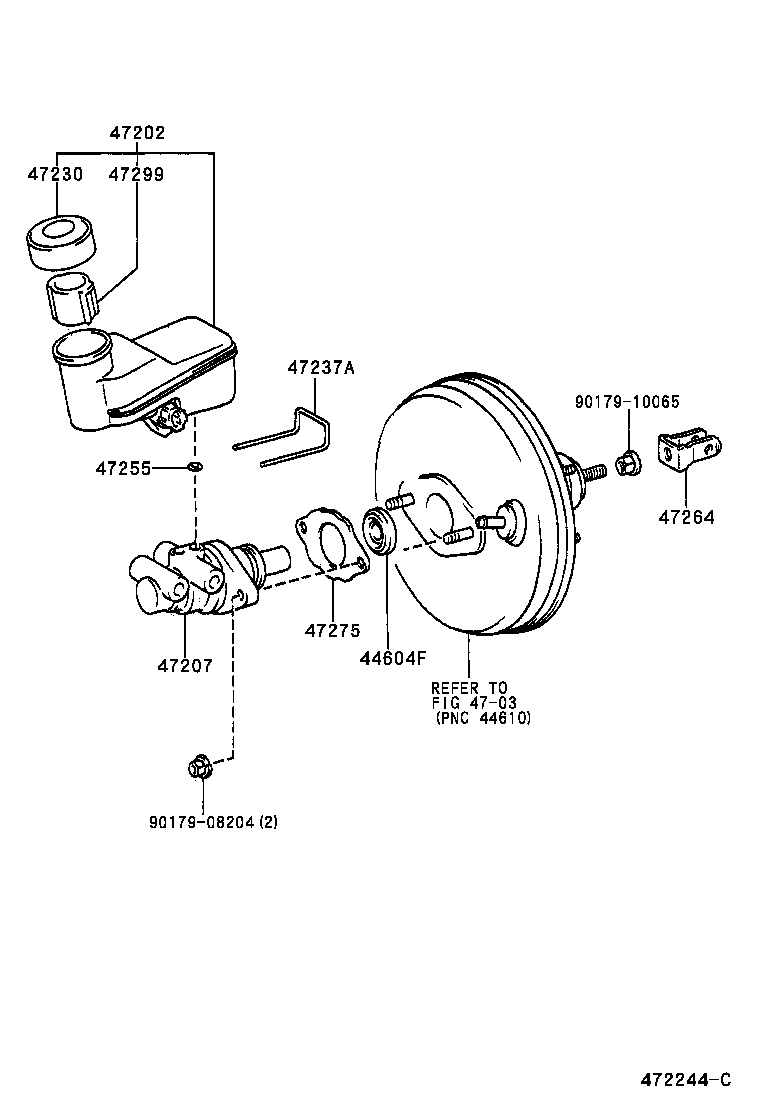 47202

47230

47299

47237A

90179-10065

47255

47264

47275

47207

44604F

REFER TO
FIG 47-03
(PNC 44610)

90179-08204 (2)

472244-C