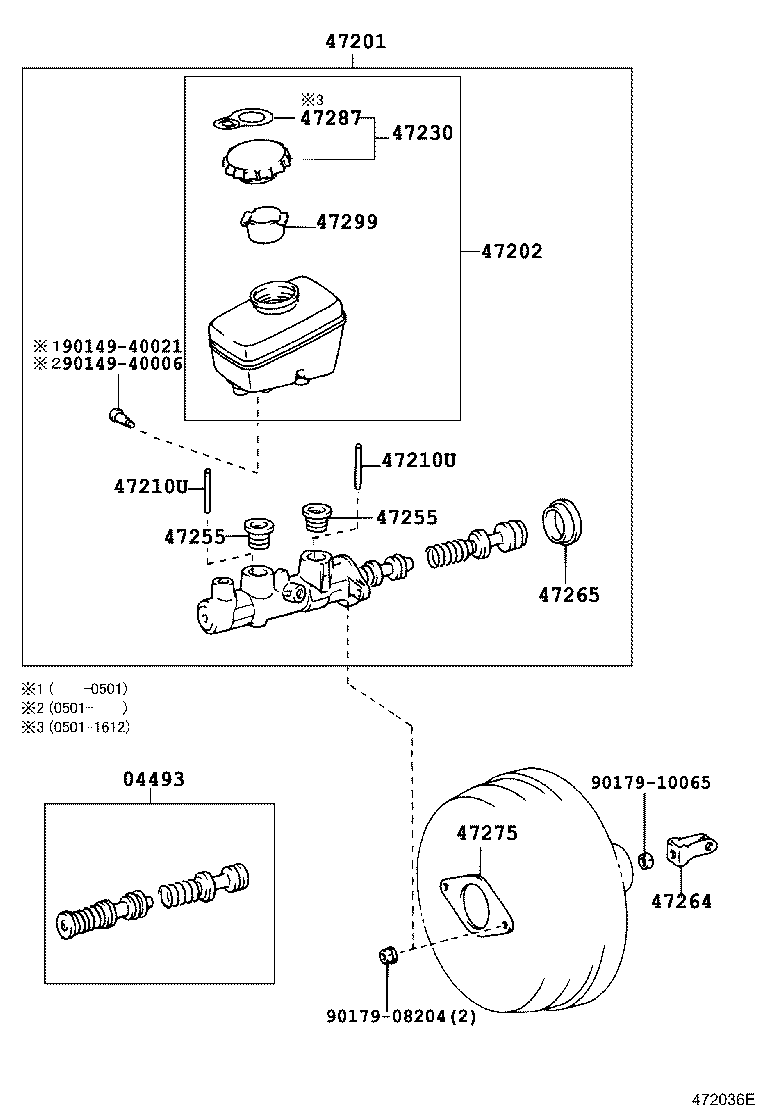 47201

※3
47287
47230

47299

47202

※190149-40021
※290149-40006

47210U
47210U

47255
47255

47265

※1 ( -0501)
※2 (0501- )
※3 (0501-1612)

04493

90179-10065

47275

47264

90179-08204(2)

472036E