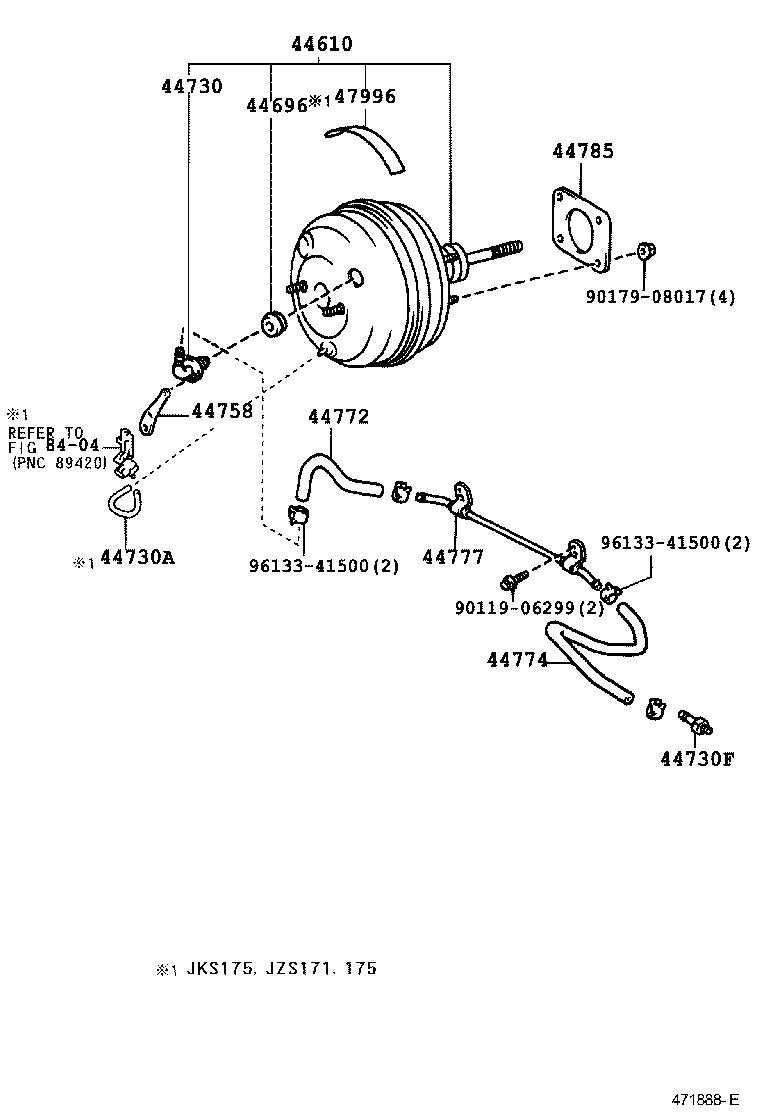 44610
44730
44696
※1 47996
44785
90179-08017(4)
※1
REFER TO
FIG 84-04
(PNC 89420)
44758
44772
※1 44730A
96133-41500(2)
44777
96133-41500(2)
90119-06299(2)
44774
44730F
※1 JKS175, JZS171, 175
471888-E