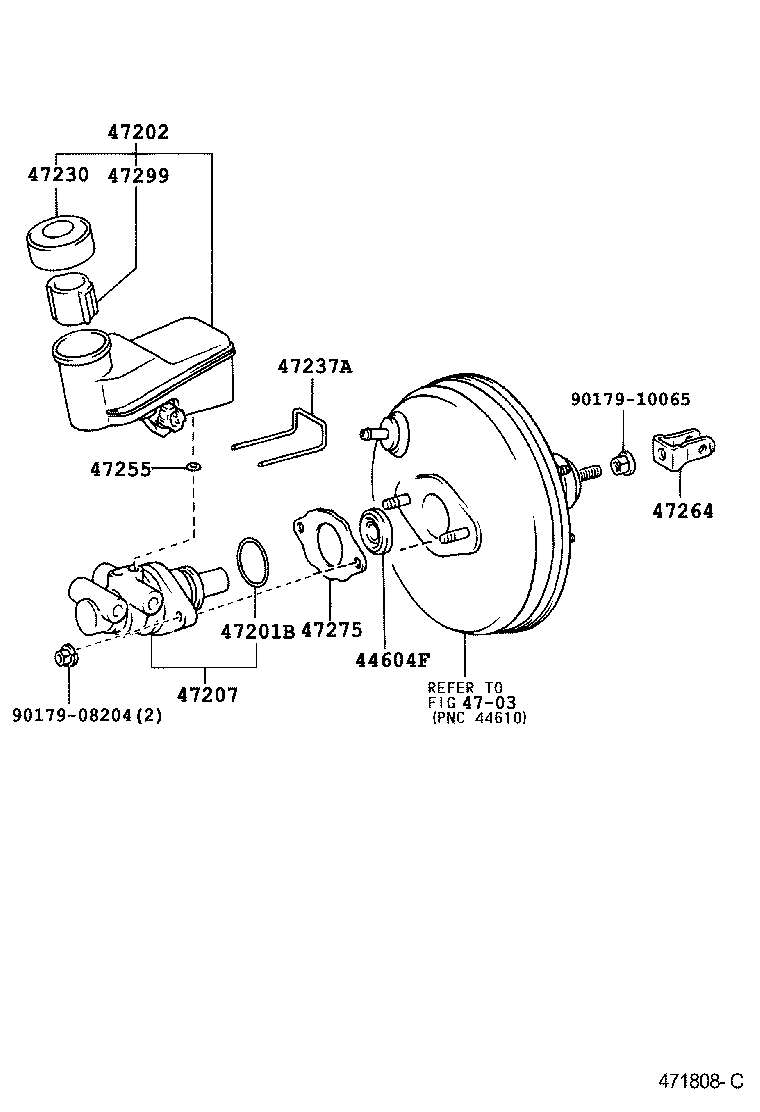 47202
47230 47299
47237A
90179-10065
47255
47264
47201B 47275
44604F
47207
90179-08204(2)
REFER TO FIG 47-03 (PNC 44610)
471808- C