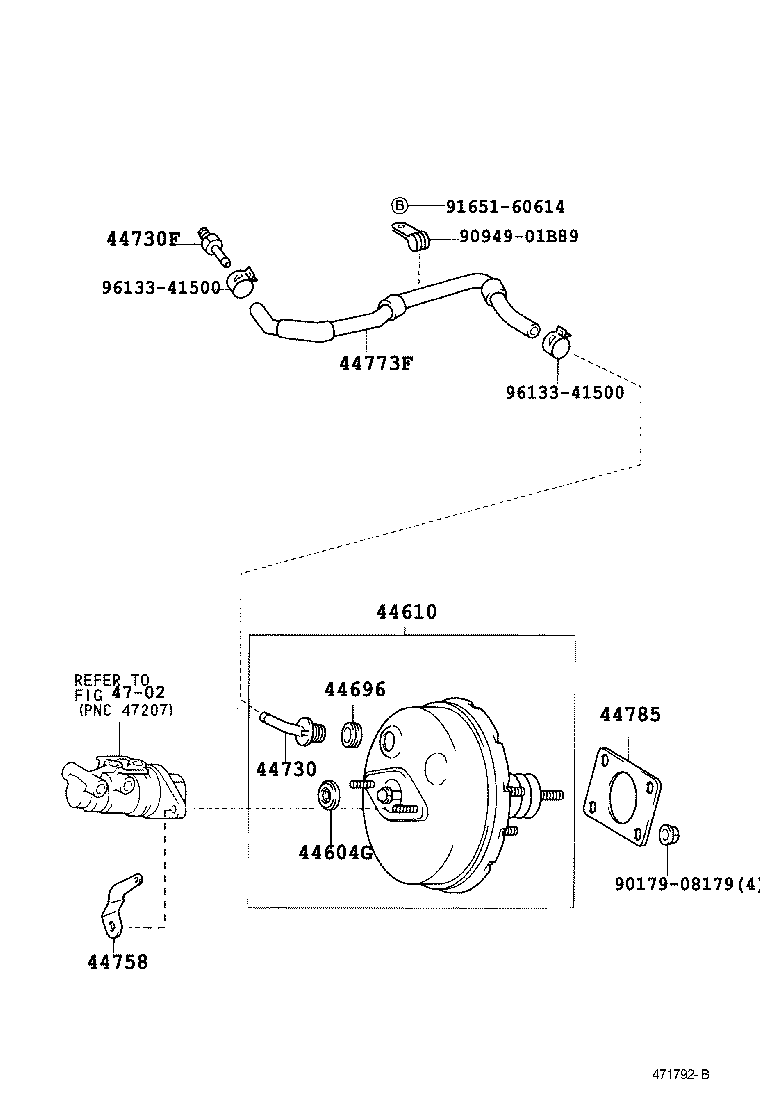 Ⓑ 91651-60614
44730F
90949-01B89
96133-41500
44773F
96133-41500
44610
REFER TO
FIG 47-02
(PNC 47207)
44696
44785
44730
44604G
90179-08179(4)
44758
471792-B