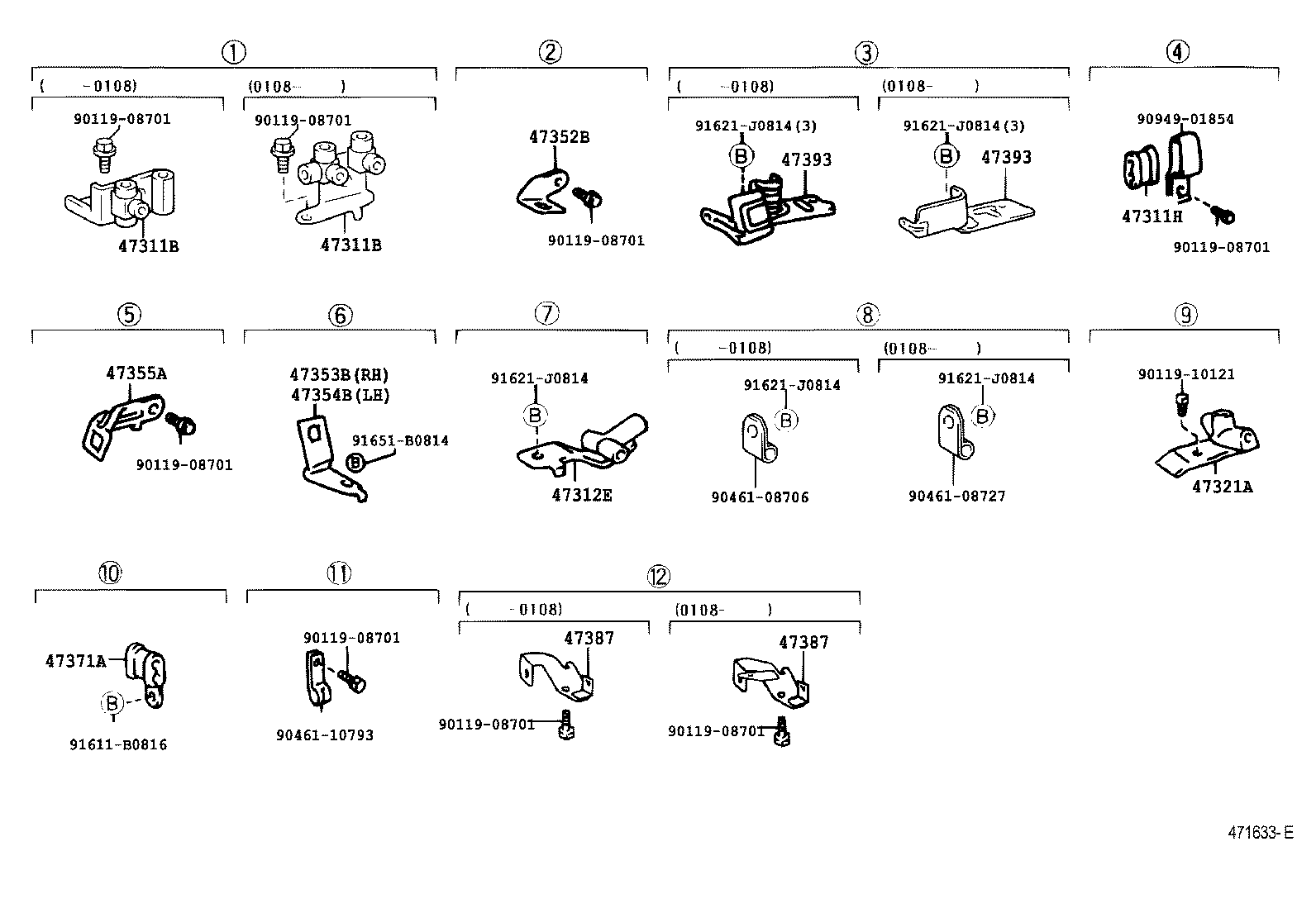 ①
( -0108)
90119-08701
47311B
(0108- )
90119-08701
47311B

②
47352B
90119-08701

③
( -0108)
91621-J0814(3)
B
47393
(0108- )
91621-J0814(3)
B
47393

④
90949-01854
47311H
90119-08701

⑤
47355A
90119-08701

⑥
47353B(RH)
47354B(LH)
91651-B0814
B

⑦
91621-J0814
B
47312E

⑧
( -0108)
91621-J0814
B
90461-08706
(0108- )
91621-J0814
B
90461-08727

⑨
90119-10121
47321A

⑩
47371A
B
91611-B0816

⑪
90119-08701
90461-10793

⑫
( -0108)
47387
90119-08701
(0108- )
47387
90119-08701

471633-E