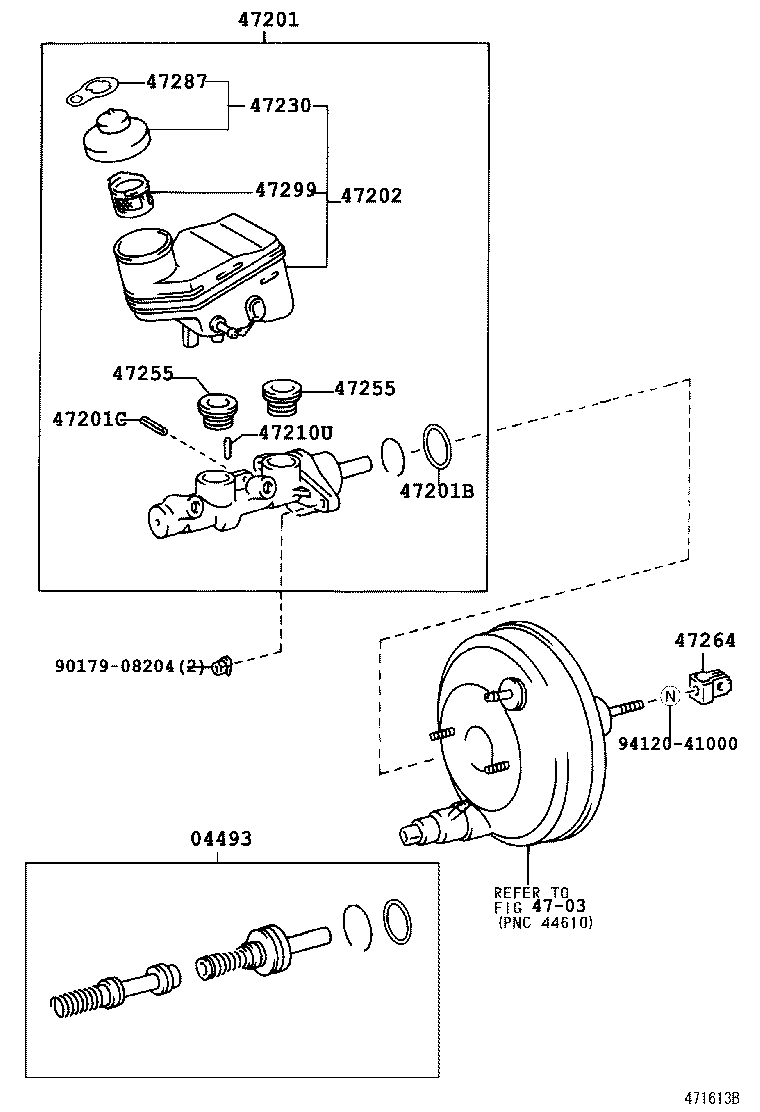 47201

47287

47230

47299

47202

47255

47255

47201C

47210U

47201B

90179-08204 (2)

47264

N

94120-41000

04493

REFER TO FIG 47-03 (PNC 44610)

471613B