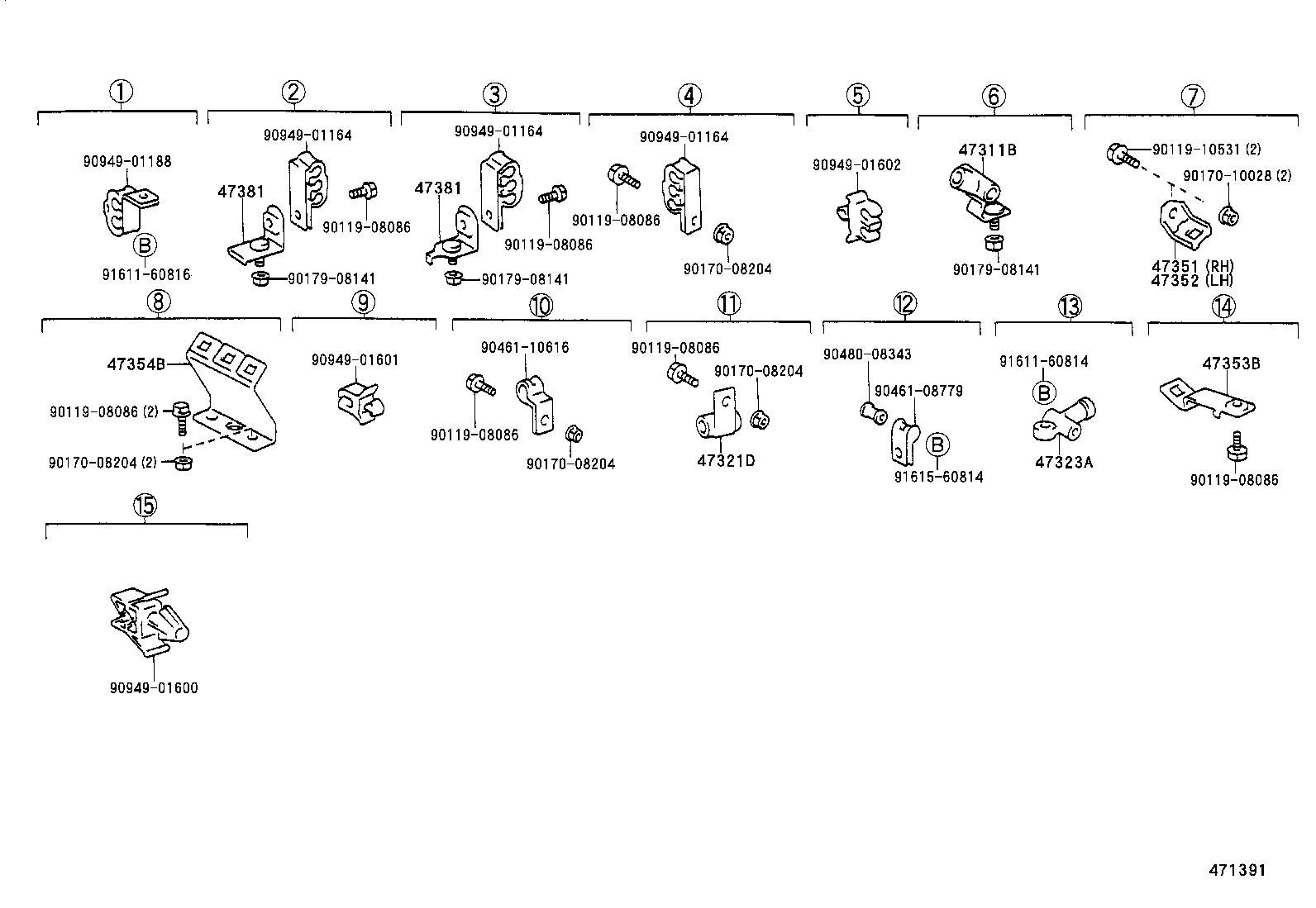 ①
90949-01188
B
91611-60816

②
90949-01164
47381
90119-08086
90179-08141

③
90949-01164
47381
90119-08086
90179-08141

④
90949-01164
90119-08086
90170-08204

⑤
90949-01602

⑥
47311B
90179-08141

⑦
90119-10531 (2)
90170-10028 (2)
47351 (RH)
47352 (LH)

⑧
47354B
90119-08086 (2)
90170-08204 (2)

⑨
90949-01601

⑩
90461-10616
90119-08086
90170-08204

⑪
90119-08086
90170-08204
47321D

⑫
90480-08343
90461-08779
B
91615-60814

⑬
91611-60814
B
47323A

⑭
47353B
90119-08086

⑮
90949-01600

471391