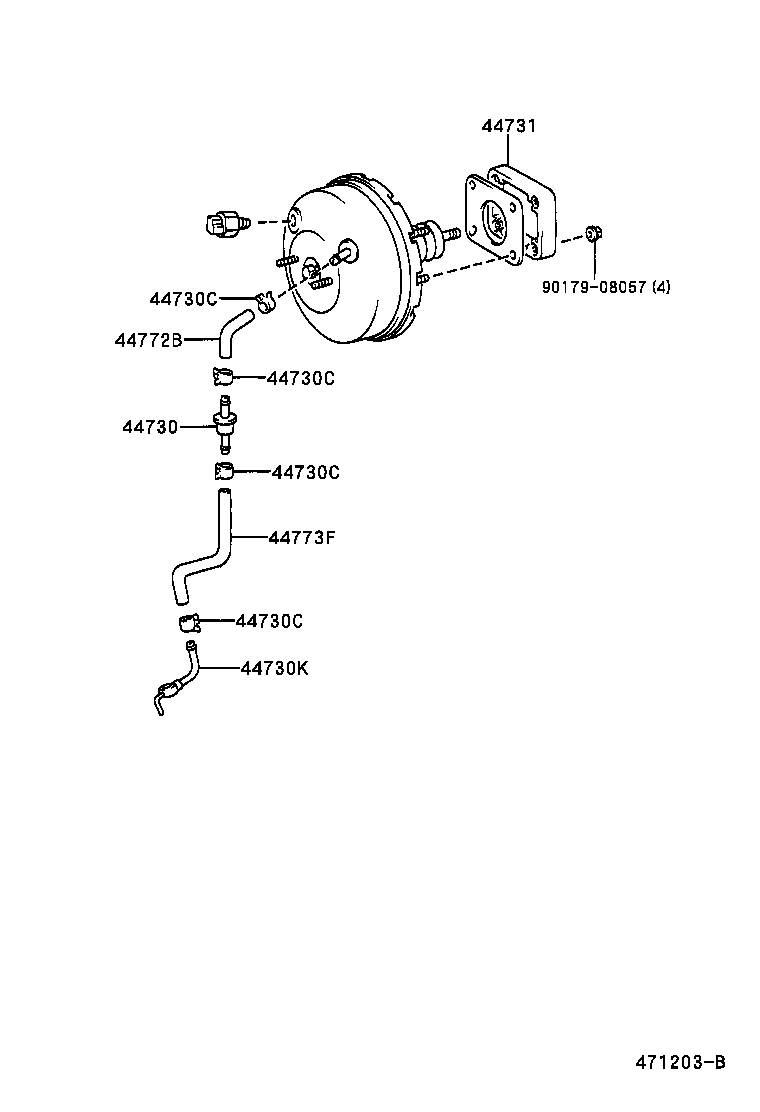 44731

90179-08057 (4)

44730C

44772B

44730C

44730

44730C

44773F

44730C

44730K

471203-B