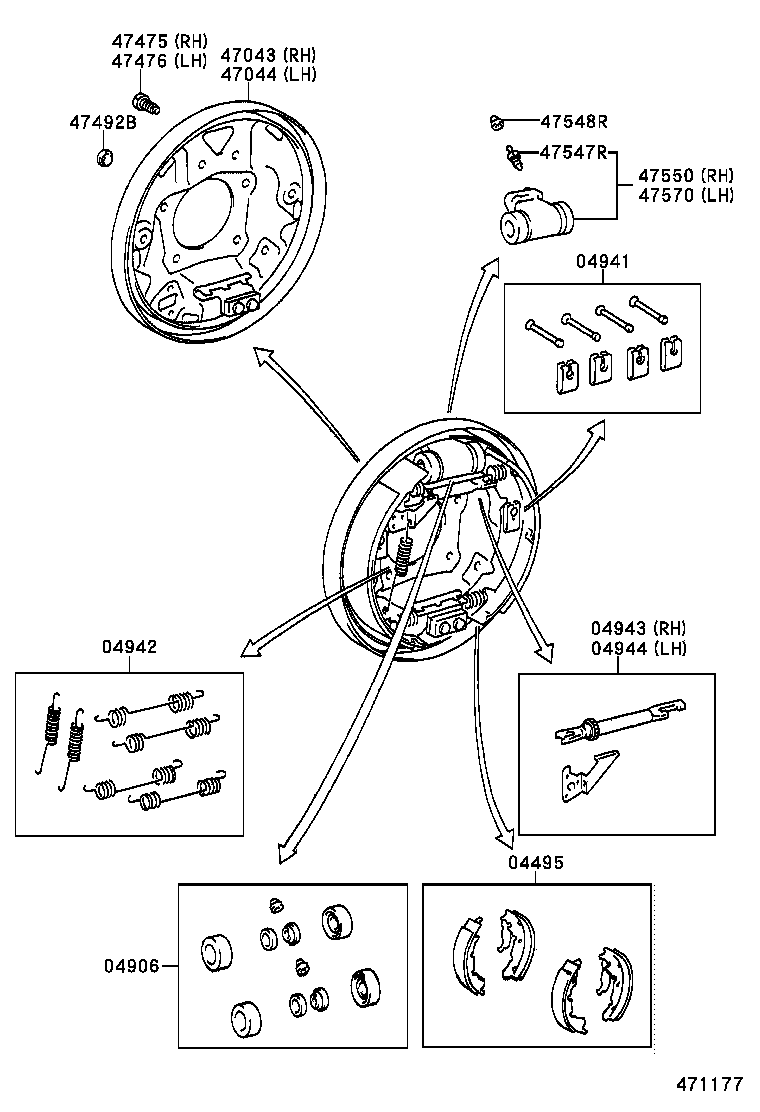 47475 (RH)
47476 (LH)
47043 (RH)
47044 (LH)
47492B
47548R
47547R
47550 (RH)
47570 (LH)
04941
04942
04943 (RH)
04944 (LH)
04495
04906
471177