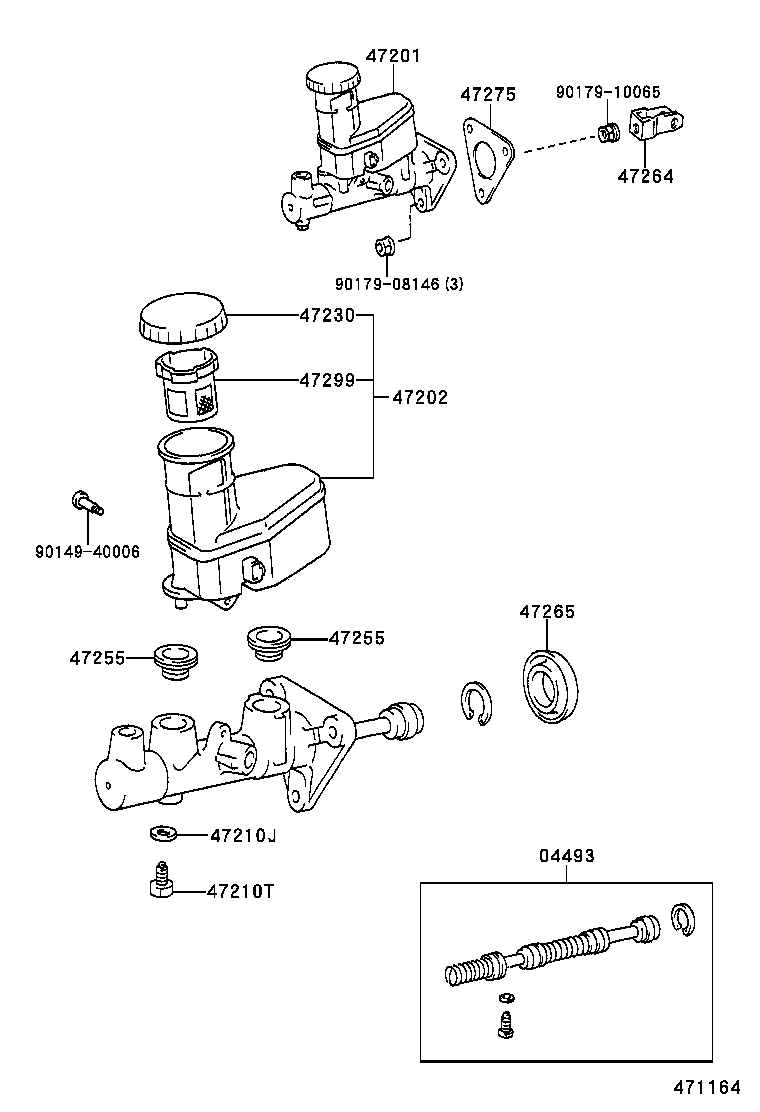 47201
47275
90179-10065
47264
90179-08146 (3)
47230
47299
47202
90149-40006
47265
47255
47255
47210J
47210T
04493
471164