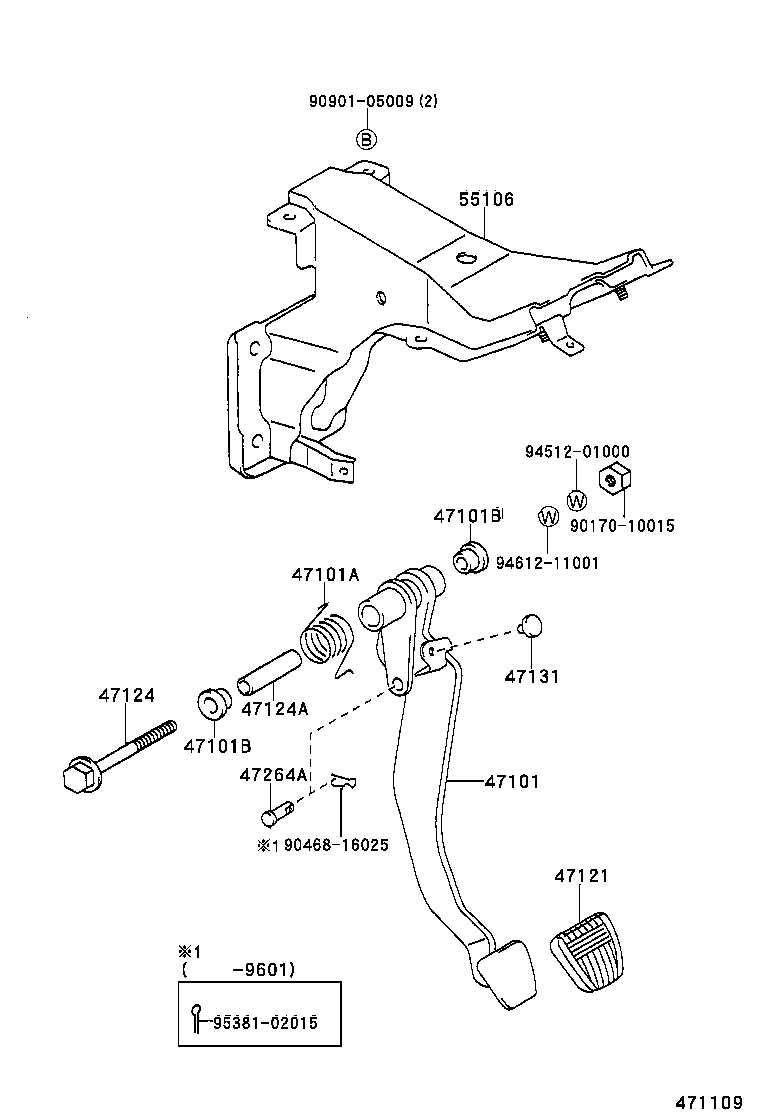 90901-05009 (2)

B

55106

94512-01000

W

90170-10015

47101B

W

94612-11001

47101A

47131

47124

47124A

47101B

47264A

47101

※1 90468-16025

47121

※1
( -9601)

95381-02015

471109