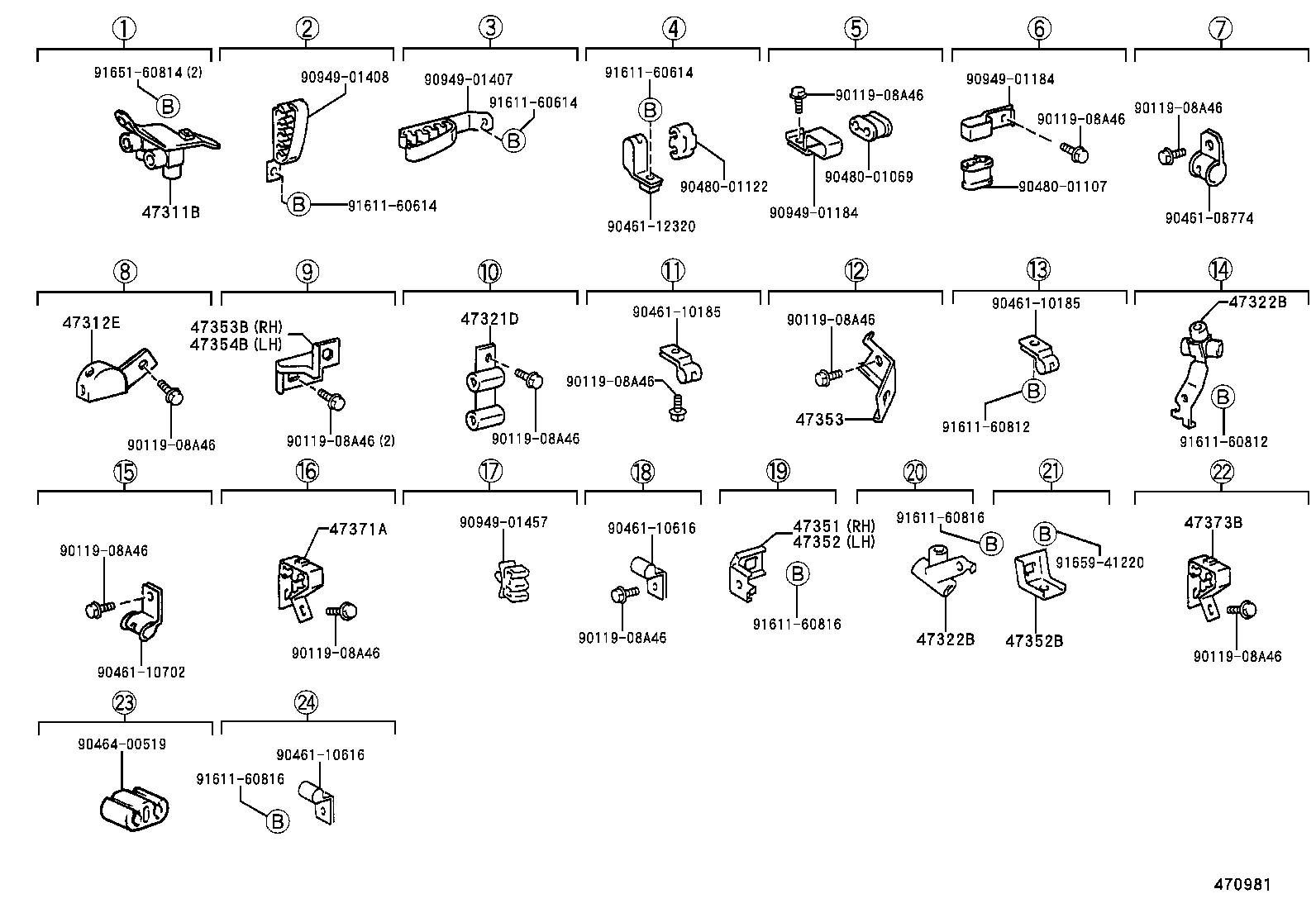 ①
91651-60814 (2)
B
47311B

②
90949-01408
B
91611-60614

③
90949-01407
91611-60614
B

④
91611-60614
B
90480-01122
90461-12320

⑤
90119-08A46
90480-01069
90949-01184

⑥
90949-01184
90119-08A46
90480-01107

⑦
90119-08A46
90461-08774

⑧
47312E
90119-08A46

⑨
47353B (RH)
47354B (LH)
90119-08A46 (2)

⑩
47321D
90119-08A46

⑪
90461-10185
90119-08A46

⑫
90119-08A46
47353

⑬
90461-10185
B
91611-60812

⑭
47322B
B
91611-60812

⑮
90119-08A46
90461-10702

⑯
47371A
90119-08A46

⑰
90949-01457

⑱
90461-10616
90119-08A46

⑲
47351 (RH)
47352 (LH)
B
91611-60816

⑳
91611-60816
B
47322B

㉑
B
91659-41220
47352B

㉒
47373B
90119-08A46

㉓
90464-00519

㉔
90461-10616
91611-60816
B

470981