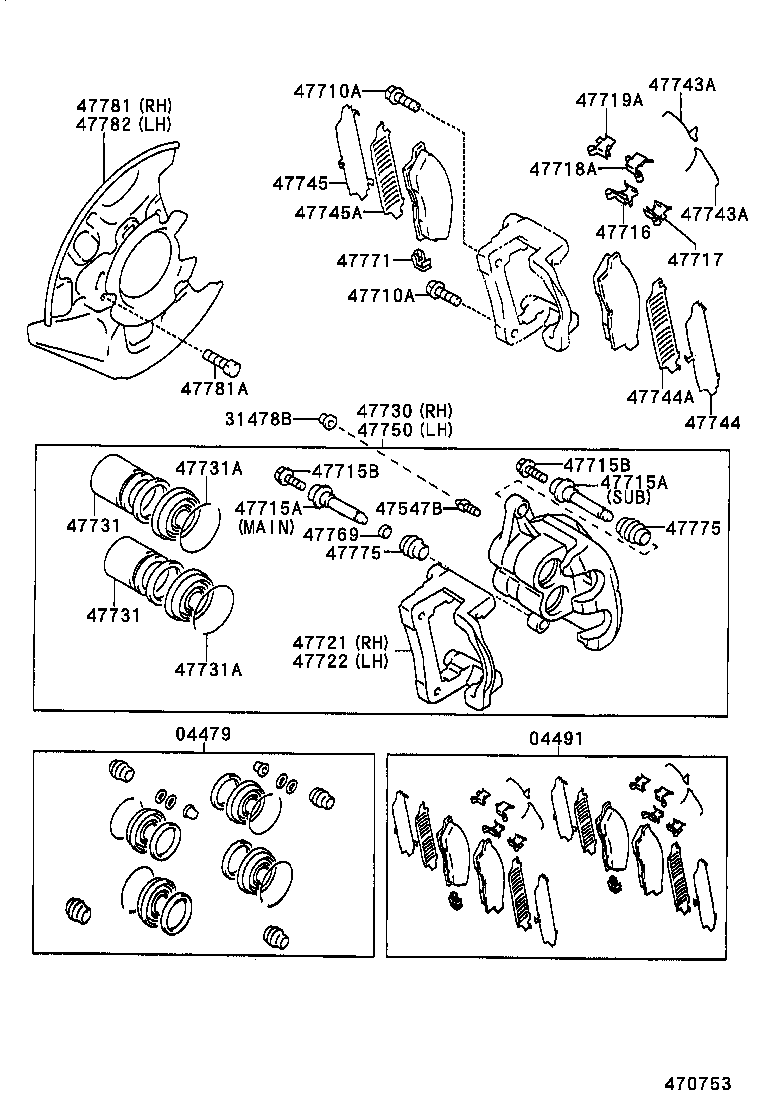 47781 (RH)
47782 (LH)
47781A
47710A
47745
47745A
47771
47710A
47719A
47743A
47718A
47743A
47716
47717
47744A
47744
31478B
47730 (RH)
47750 (LH)
47731A
47731
47731
47731A
47715B
47715A
(MAIN)
47769
47775
47547B
47715B
47715A
(SUB)
47775
47721 (RH)
47722 (LH)
04479
04491
470753