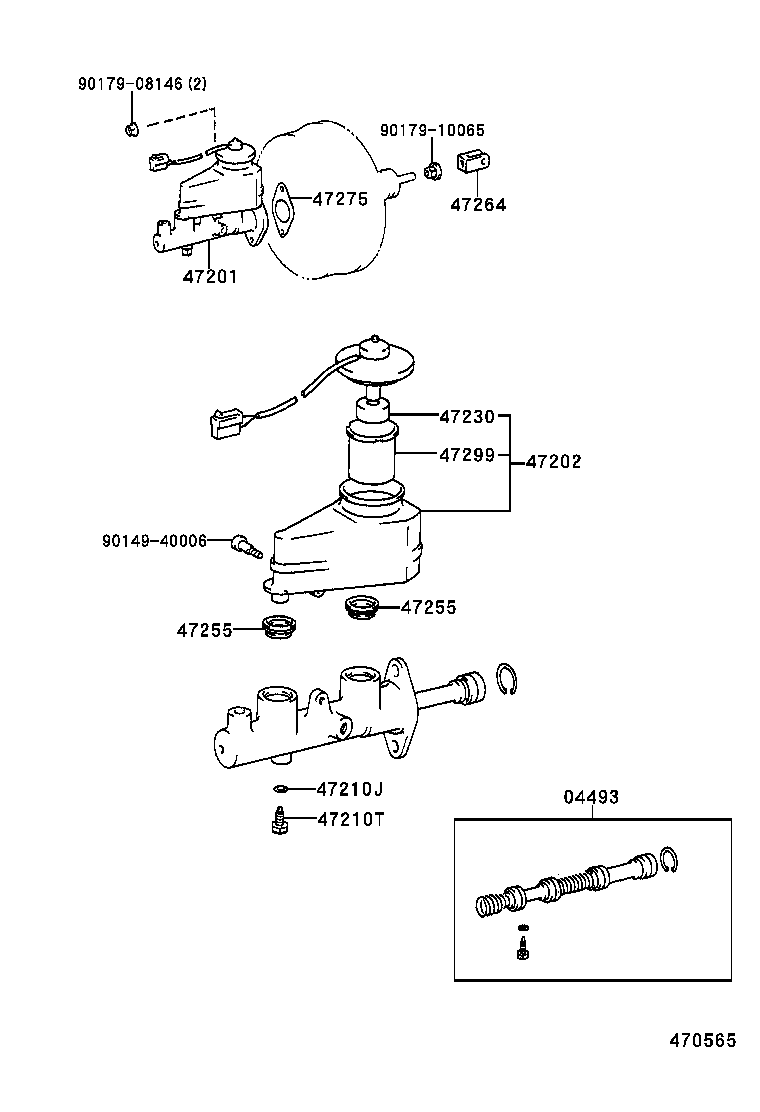 90179-08146 (2)
90179-10065
47275
47264
47201
47230
47299
47202
90149-40006
47255
47255
47210J
47210T
04493
470565