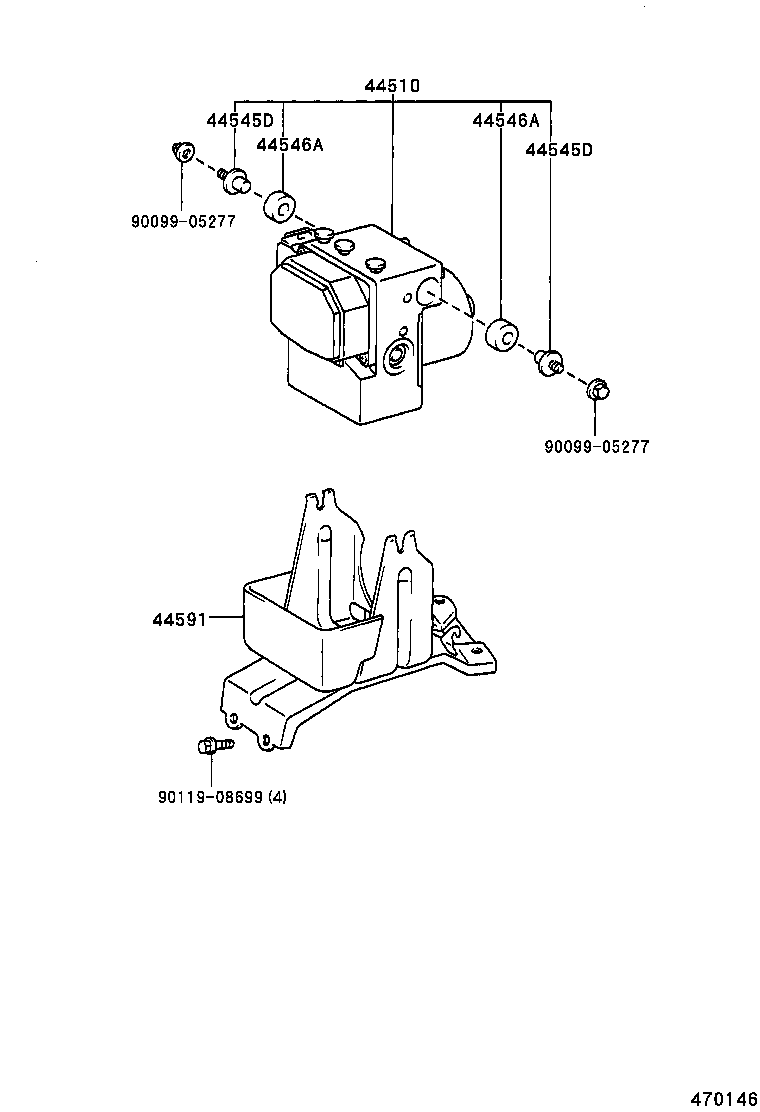 44510
44545D
44546A
44546A
44545D
90099-05277
90099-05277
44591
90119-08699 (4)
470146