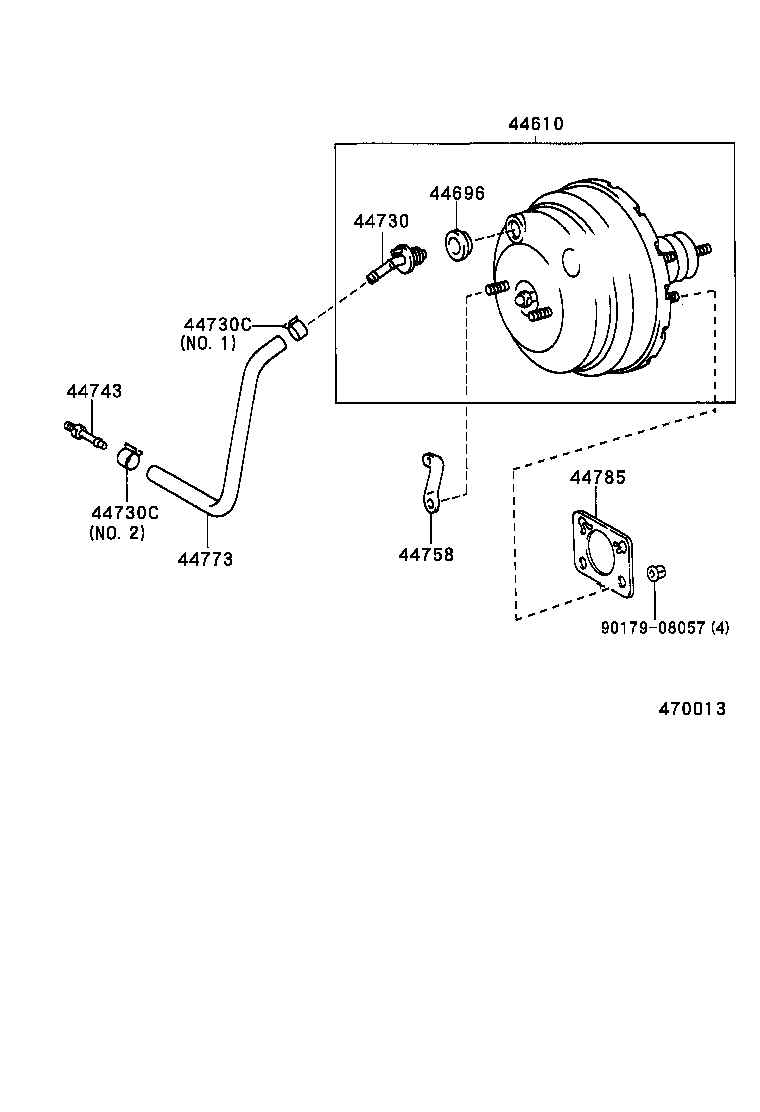 44610

44696

44730

44730C
(NO. 1)

44743

44730C
(NO. 2)

44773

44758

44785

90179-08057 (4)

470013