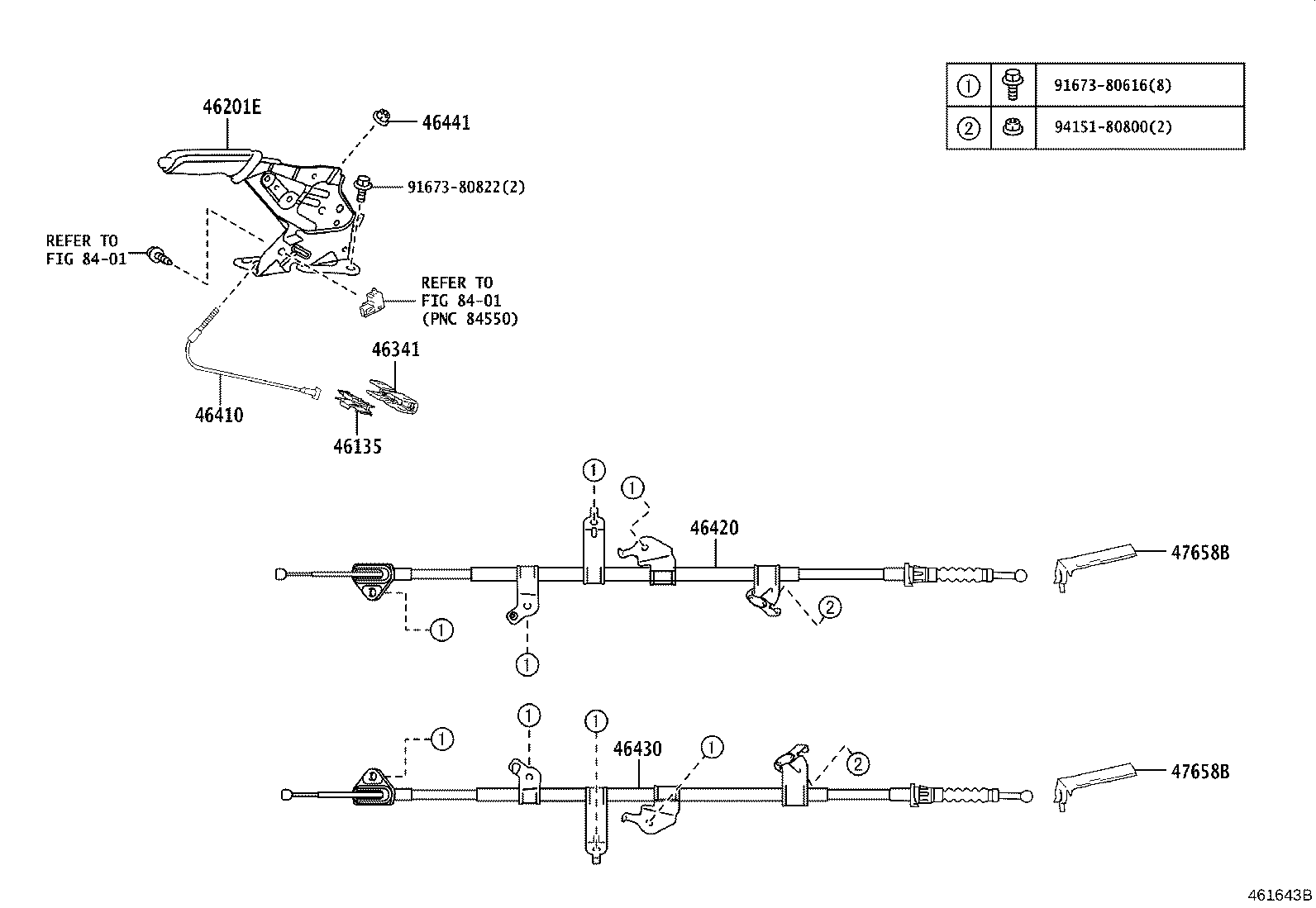 | ① | | 91673-80616(8) |
|---|---|---|
| ② | | 94151-80800(2) |

46201E
46441
91673-80822(2)
REFER TO FIG 84-01
REFER TO FIG 84-01 (PNC 84550)
46341
46410
46135

①
①
46420
47658B
①
②
①

①
①
①
46430
①
②
47658B

461643B