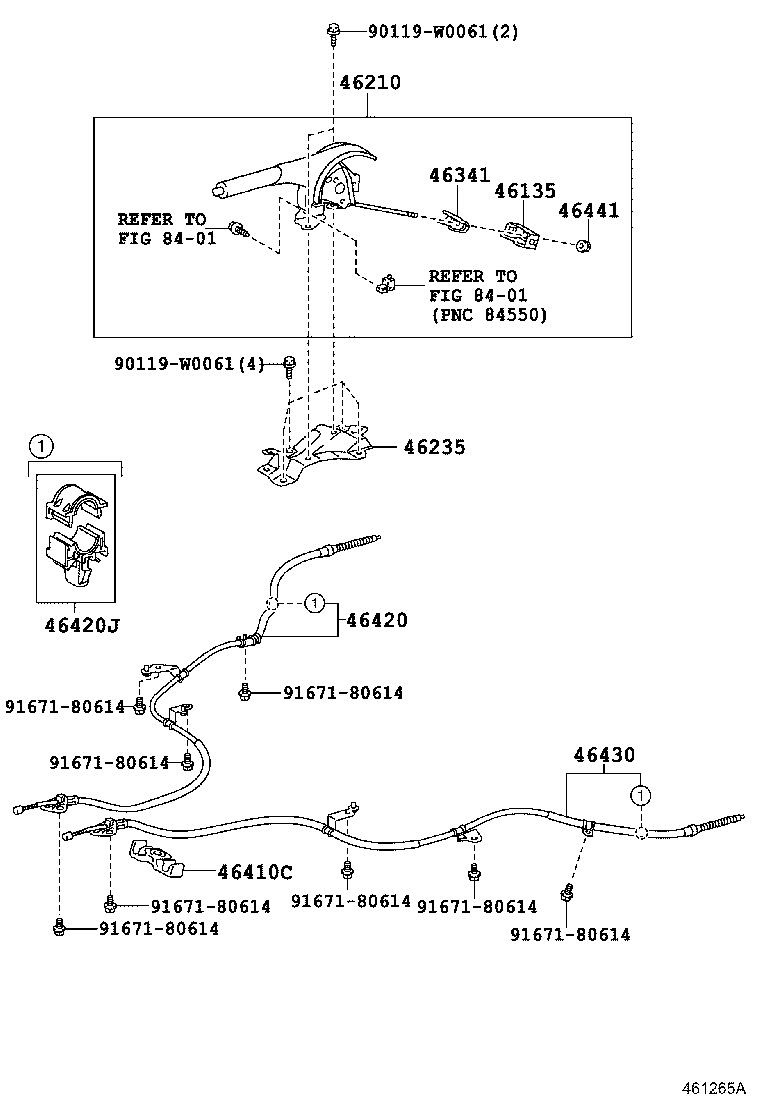 90119-W0061(2)

46210

46341
46135
46441

REFER TO
FIG 84-01

REFER TO
FIG 84-01
(PNC 84550)

90119-W0061(4)

46235

1

46420J

1
46420

91671-80614
91671-80614

91671-80614

46430
1

46410C

91671-80614
91671-80614
91671-80614
91671-80614
91671-80614

461265A