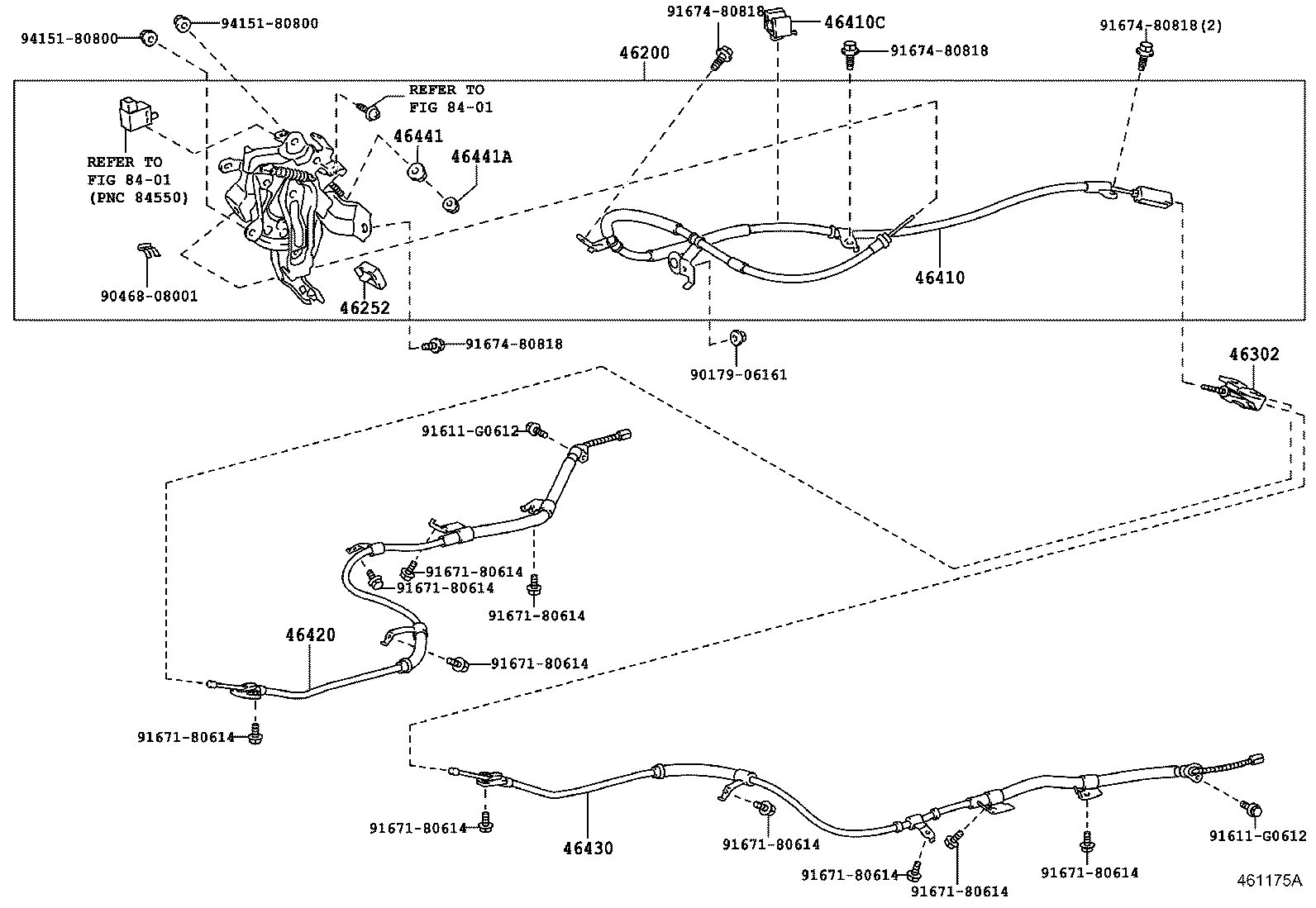 94151-80800
94151-80800
91674-80818
46410C
91674-80818
91674-80818(2)
46200
REFER TO FIG 84-01
REFER TO FIG 84-01 (PNC 84550)
46441
46441A
90468-08001
46252
46410
91674-80818
90179-06161
46302
91611-G0612
91671-80614
91671-80614
91671-80614
46420
91671-80614
91671-80614
91671-80614
46430
91671-80614
91671-80614
91671-80614
91671-80614
91611-G0612
461175A