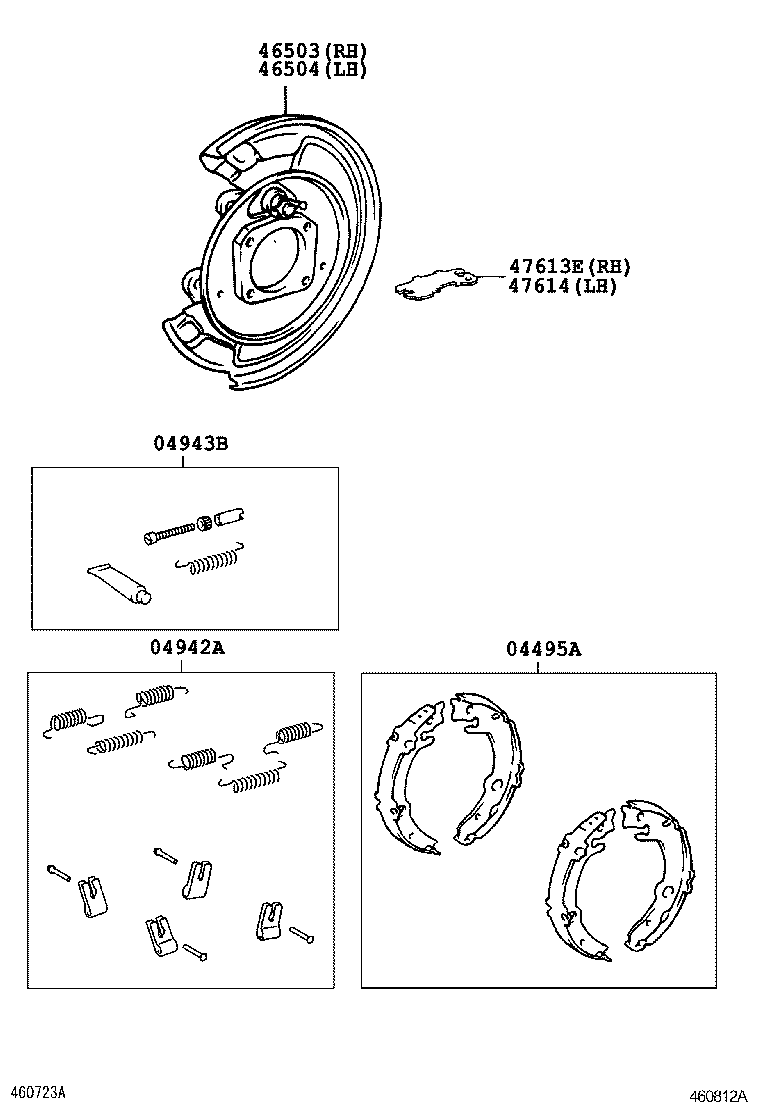 46503(RH)
46504(LH)

47613E(RH)
47614(LH)

04943B

04942A

04495A

460723A

460812A