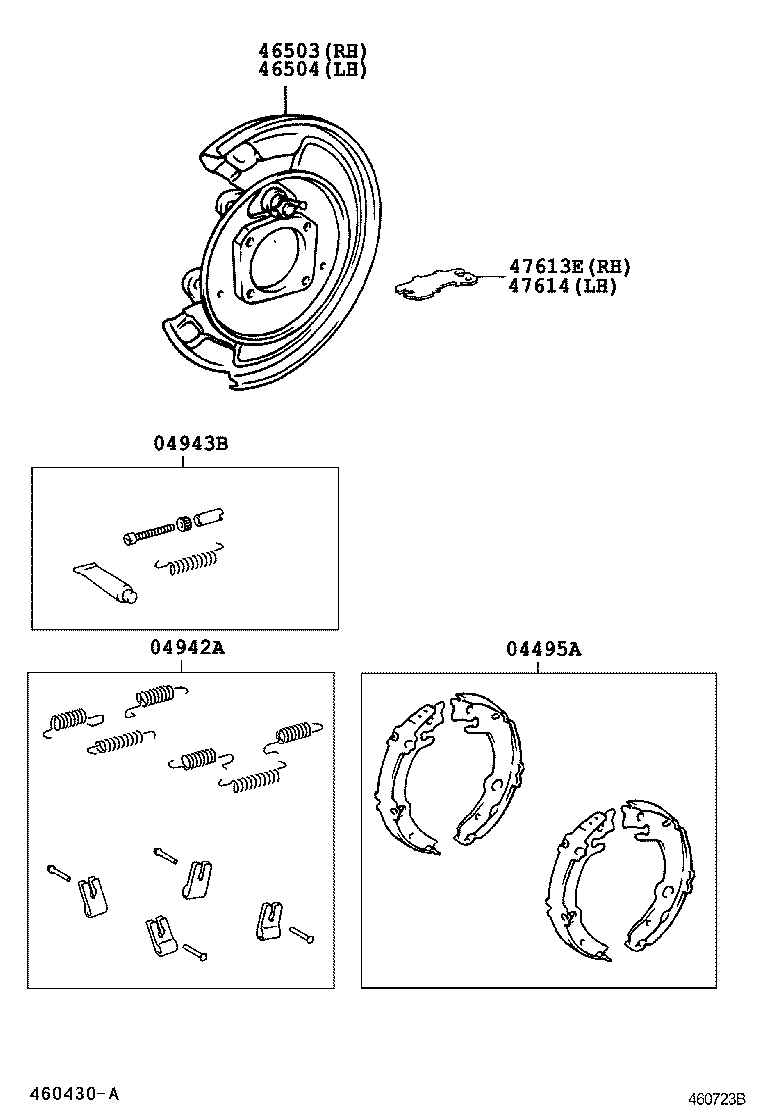 46503(RH)
46504(LH)

47613E(RH)
47614(LH)

04943B

04942A

04495A

460430-A

460723B