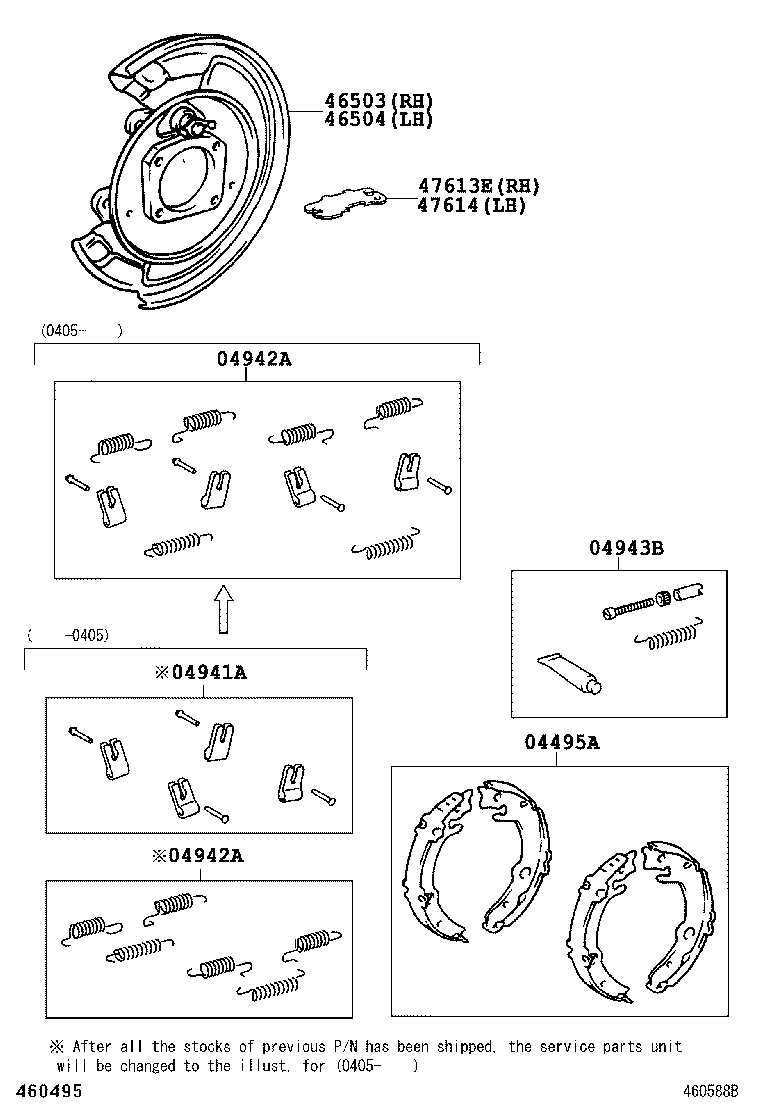 46503(RH)
46504(LH)

47613E(RH)
47614(LH)

(0405- )

04942A

04943B

( -0405)

※04941A

04495A

※04942A

※ After all the stocks of previous P/N has been shipped, the service parts unit will be changed to the illust. for (0405- )

460495

460588B