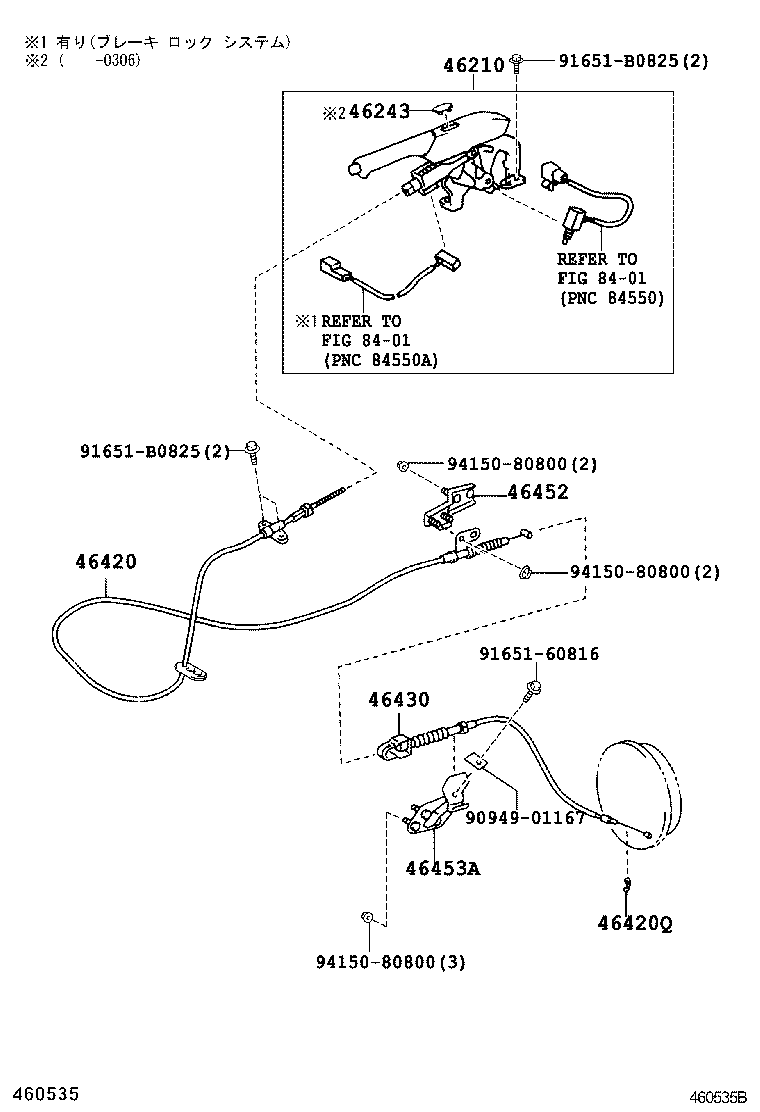 ※1 有り(ブレーキ ロック システム)
※2 (　　-0306)

46210
91651-B0825(2)
※2 46243

REFER TO
FIG 84-01
(PNC 84550)

※1 REFER TO
FIG 84-01
(PNC 84550A)

91651-B0825(2)
94150-80800(2)
46452
46420
94150-80800(2)

91651-60816
46430
90949-01167
46453A
46420Q
94150-80800(3)

460535
460535B