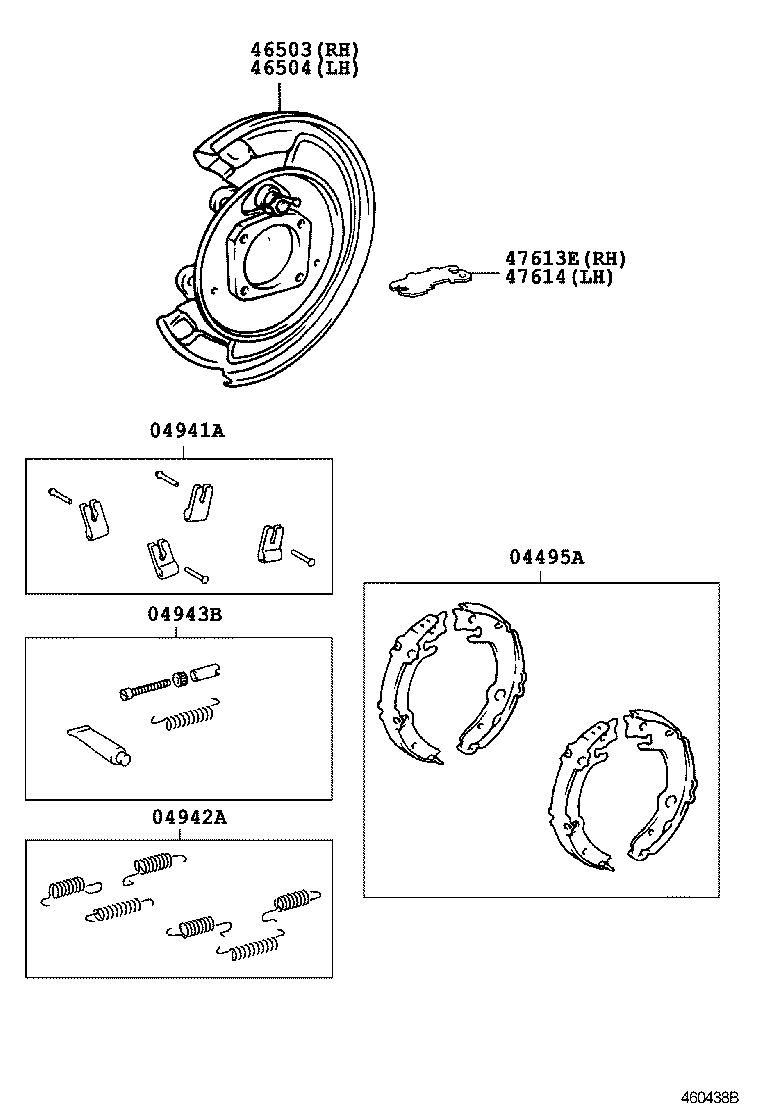 46503(RH)
46504(LH)

47613E(RH)
47614(LH)

04941A

04943B

04942A

04495A

460438B