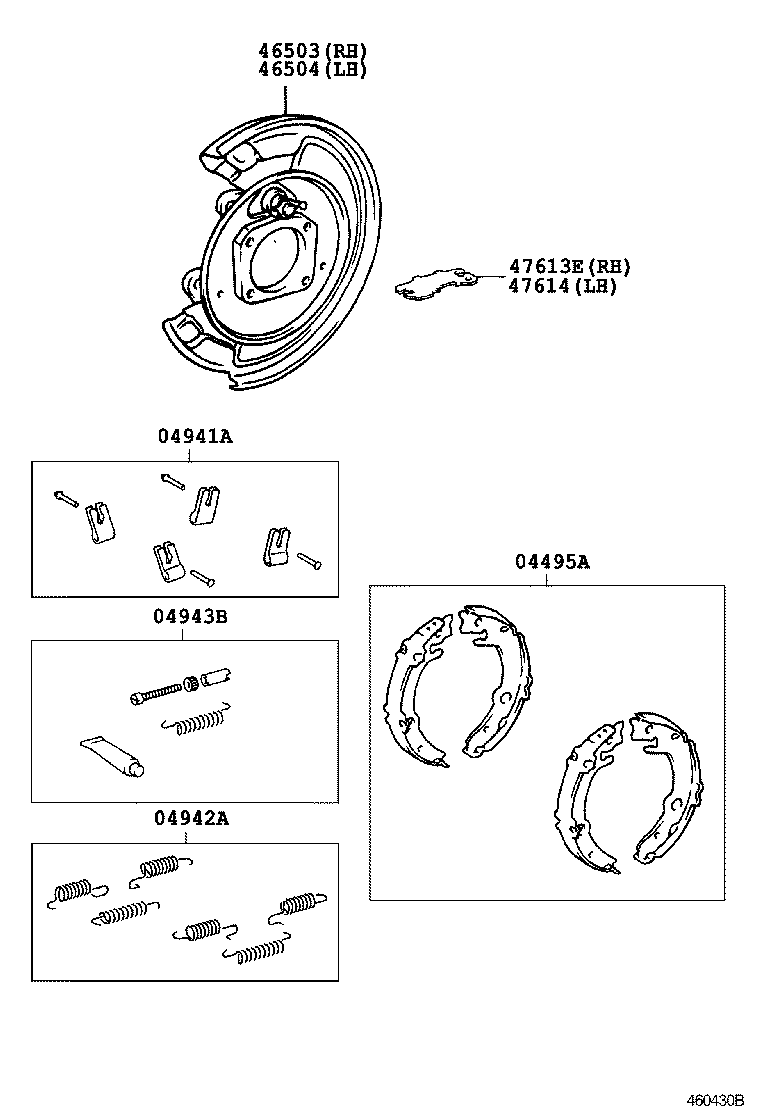 46503(RH)
46504(LH)

47613E(RH)
47614(LH)

04941A

04943B

04942A

04495A

460430B