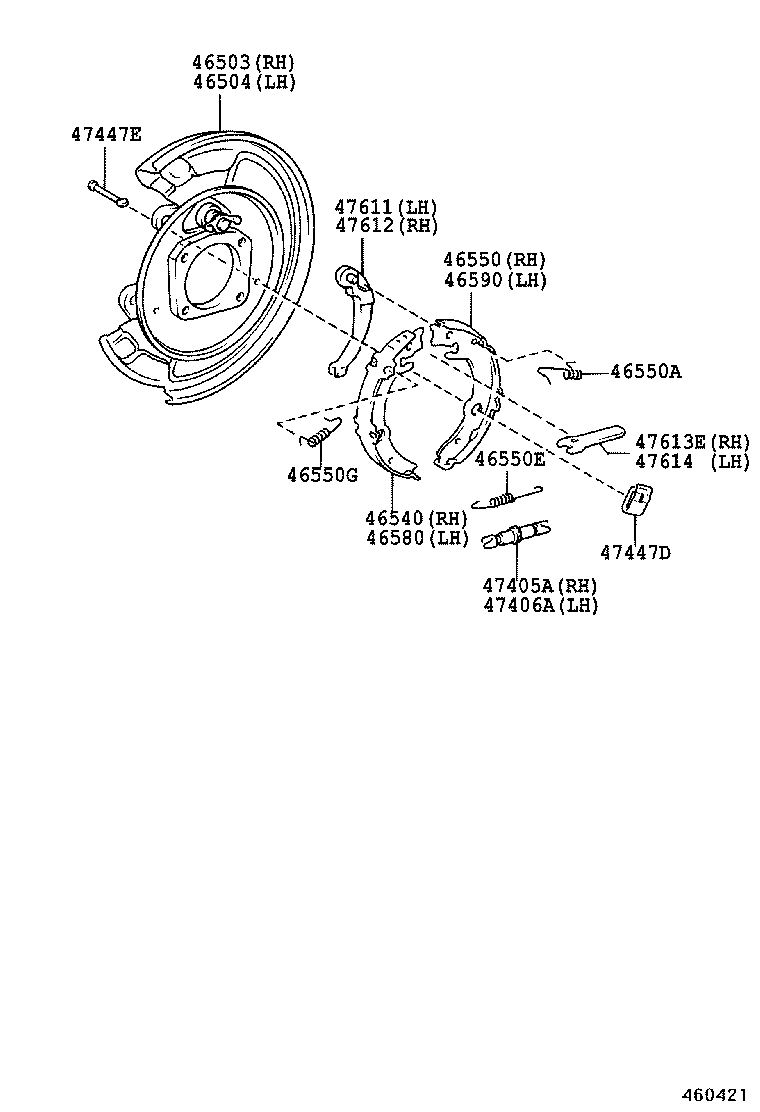 46503(RH)
46504(LH)

47447E

47611(LH)
47612(RH)

46550(RH)
46590(LH)

46550A

47613E(RH)
47614 (LH)

46550G

46550E

46540(RH)
46580(LH)

47447D

47405A(RH)
47406A(LH)

460421