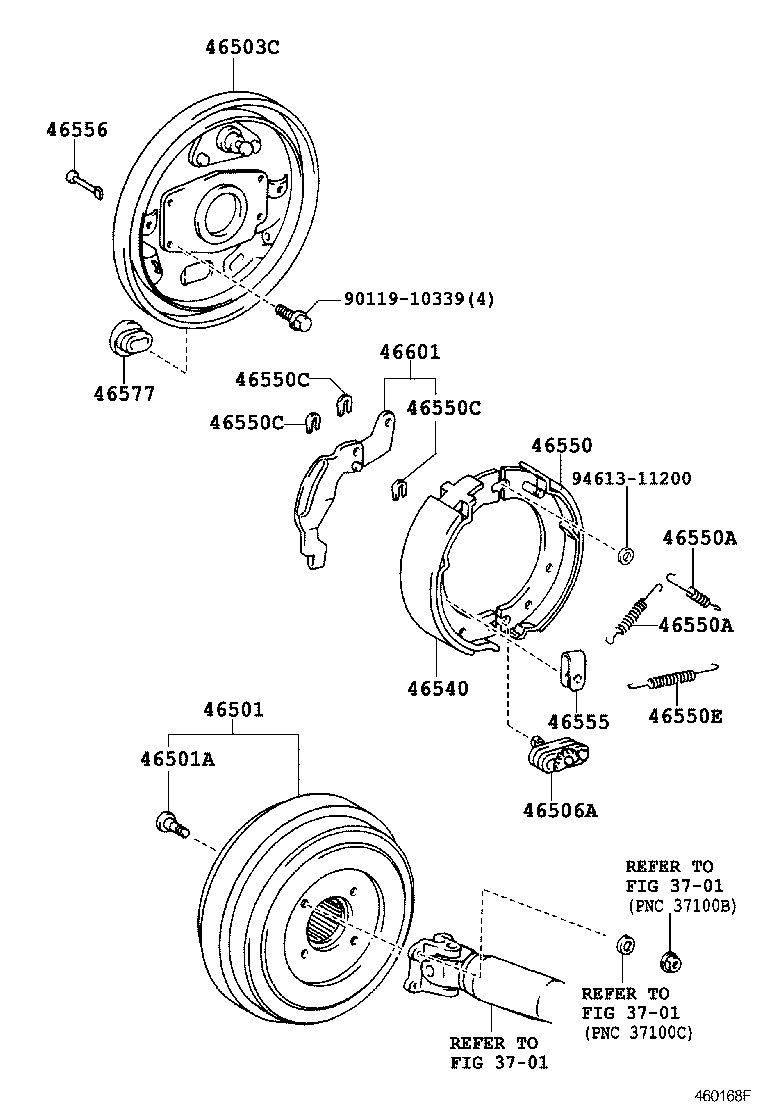 46503C
46556
90119-10339(4)
46577
46601
46550C
46550C
46550C
46550
94613-11200
46550A
46550A
46540
46555
46550E
46501
46501A
46506A
REFER TO
FIG 37-01
(PNC 37100B)
REFER TO
FIG 37-01
(PNC 37100C)
REFER TO
FIG 37-01
460168F