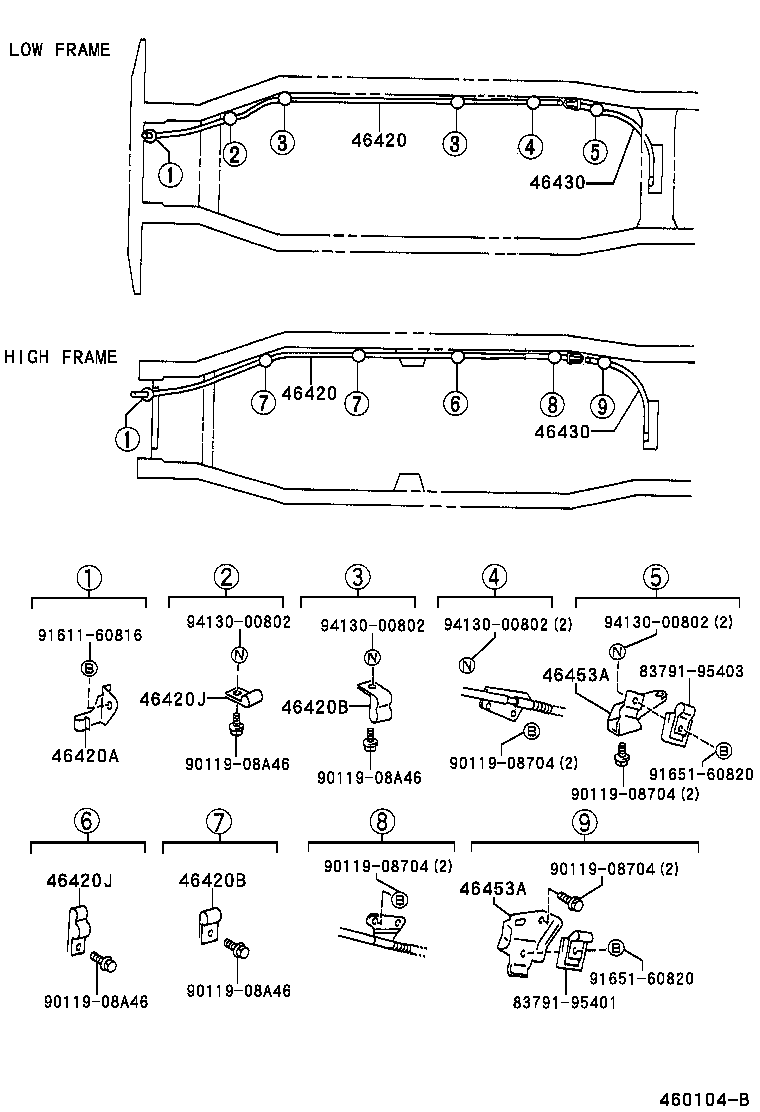 LOW FRAME

1
2
3
46420
3
4
5
46430

HIGH FRAME

1
7
46420
7
6
8
9
46430

1
91611-60816
B
46420A

2
94130-00802
N
46420J
90119-08A46

3
94130-00802
N
46420B
90119-08A46

4
94130-00802 (2)
N
B
90119-08704 (2)

5
94130-00802 (2)
N
46453A
83791-95403
B
91651-60820
90119-08704 (2)

6
46420J
90119-08A46

7
46420B
90119-08A46

8
90119-08704 (2)
B

9
90119-08704 (2)
46453A
B
91651-60820
83791-95401

460104-B