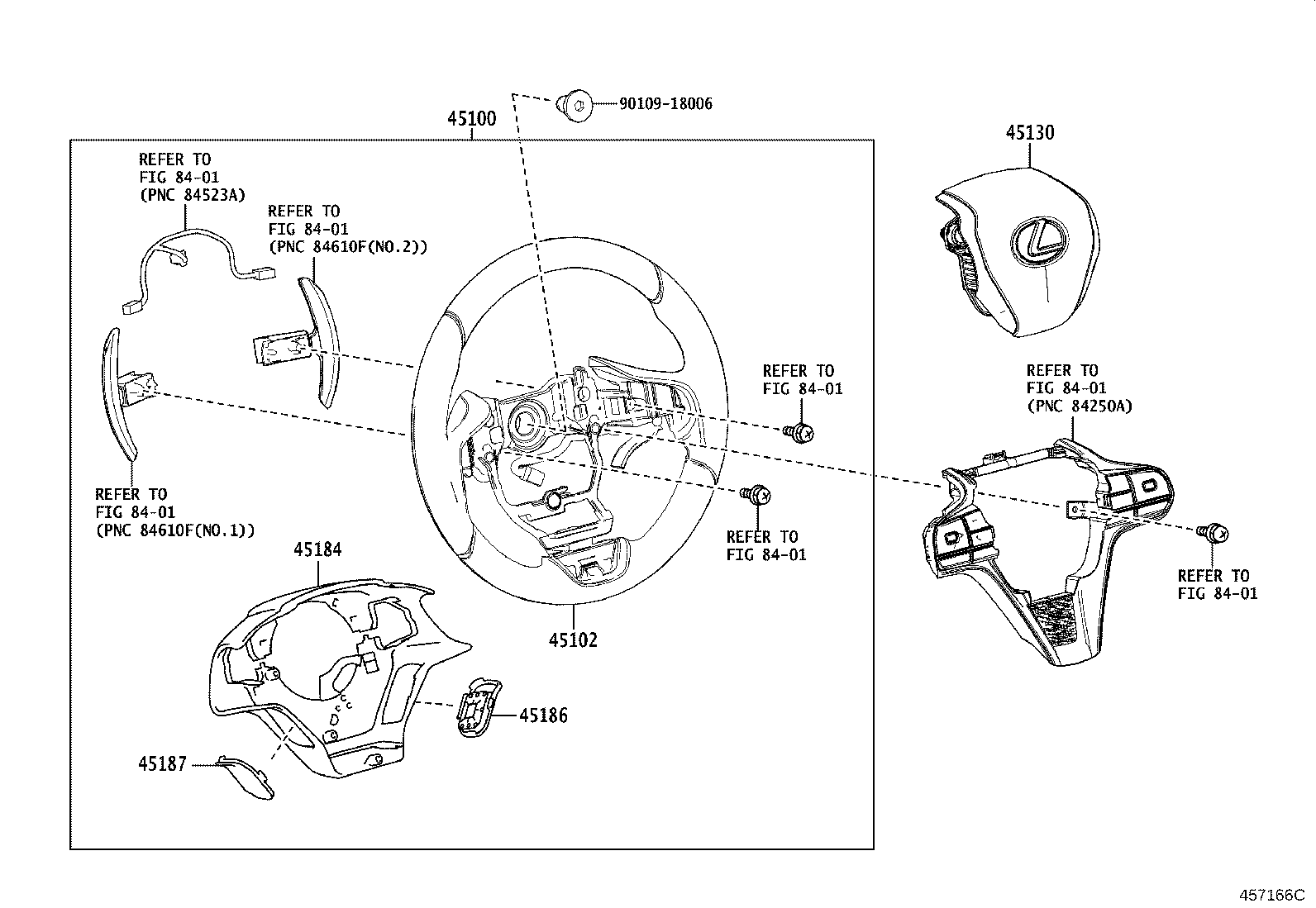 90109-18006

45100

45130

REFER TO
FIG 84-01
(PNC 84523A)

REFER TO
FIG 84-01
(PNC 84610F(NO.2))

REFER TO
FIG 84-01

REFER TO
FIG 84-01
(PNC 84250A)

REFER TO
FIG 84-01
(PNC 84610F(NO.1))

REFER TO
FIG 84-01

REFER TO
FIG 84-01

45184

45102

45186

45187

457166C