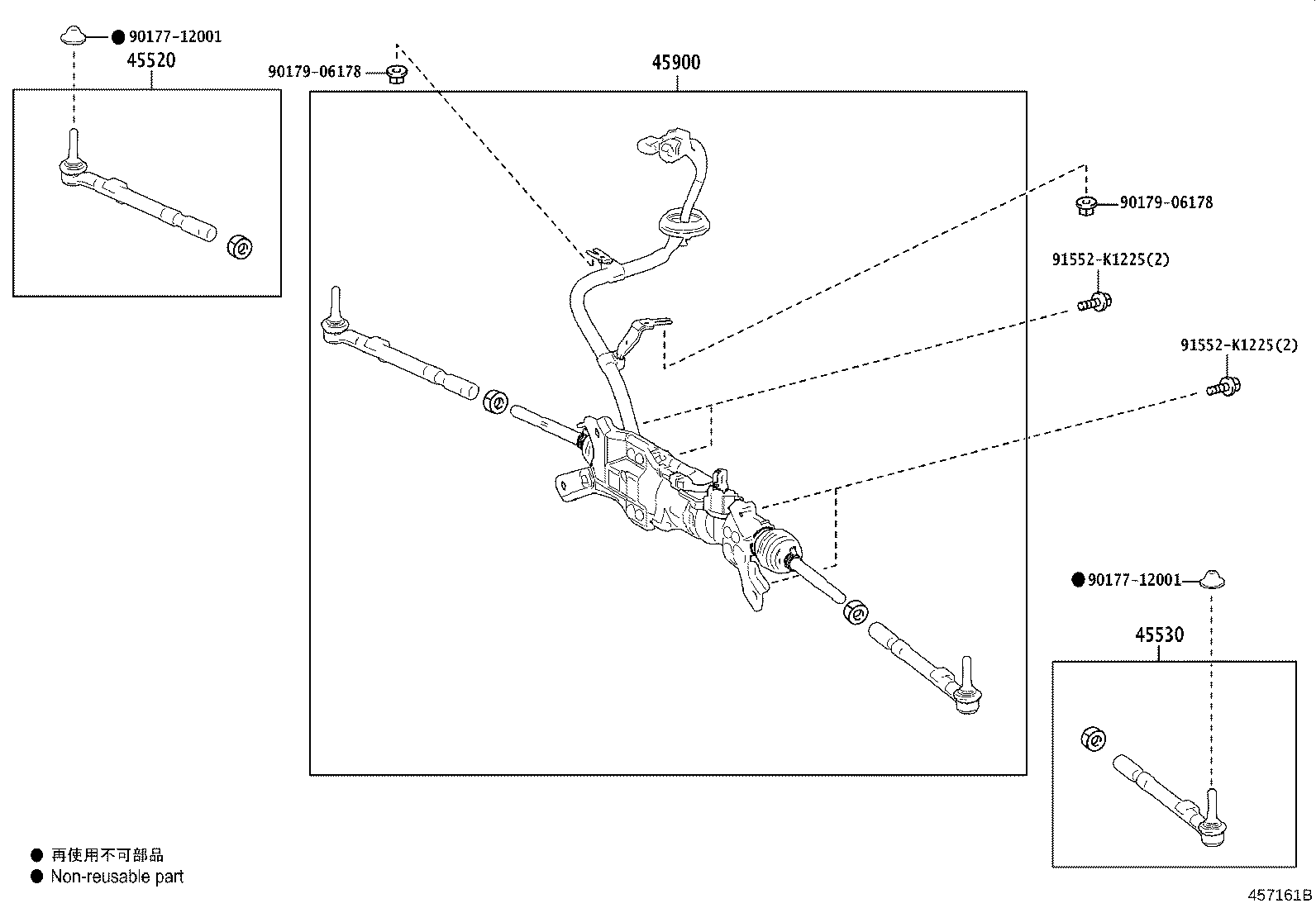 ● 90177-12001
45520

90179-06178

45900

90179-06178

91552-K1225(2)

91552-K1225(2)

● 90177-12001

45530

● 再使用不可部品
● Non-reusable part

457161B