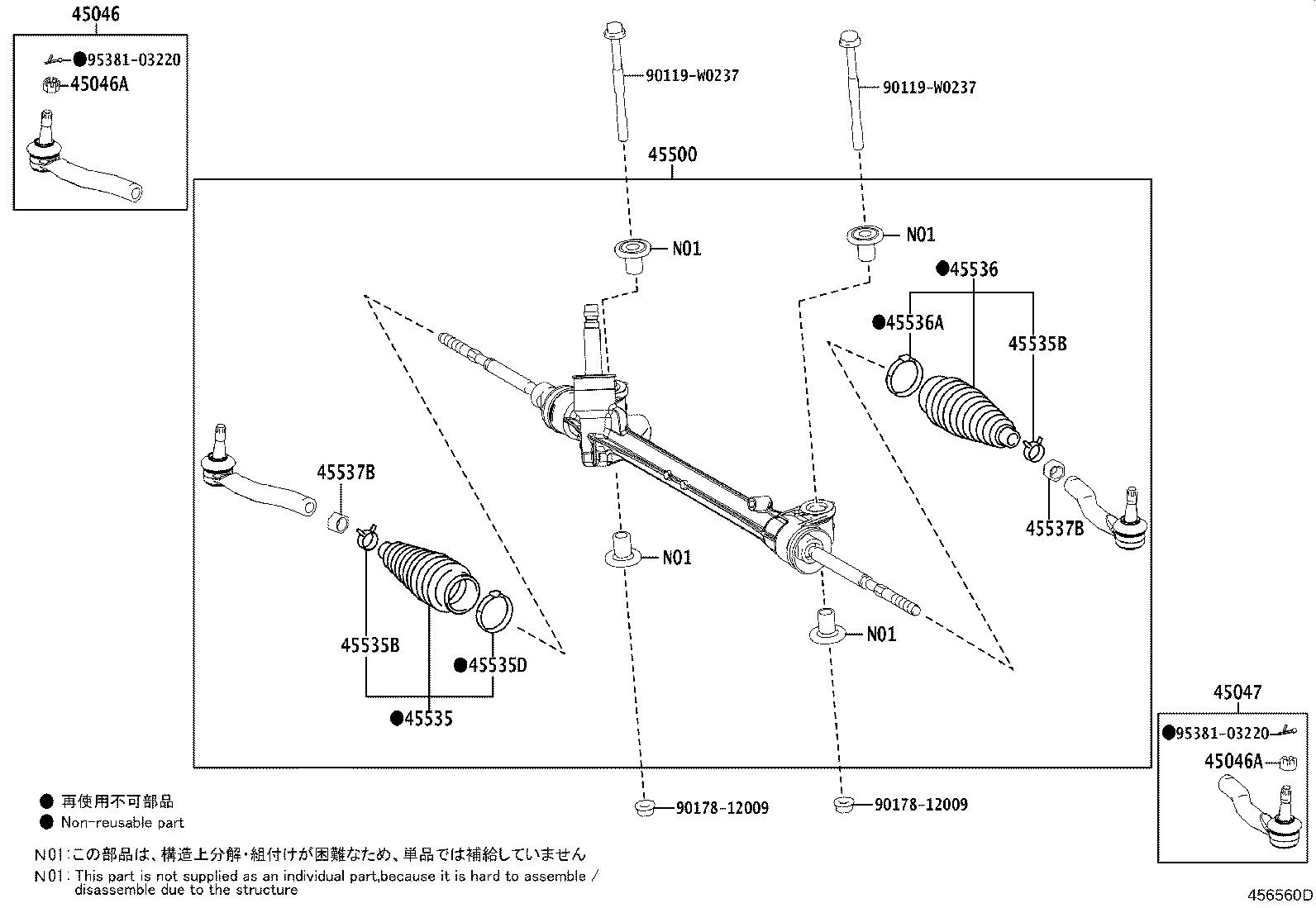 45046

●95381-03220
45046A

90119-W0237
90119-W0237

45500

N01
N01

●45536
●45536A
45535B

45537B

45537B

N01
N01

45535B
●45535D
●45535

45047
●95381-03220
45046A

90178-12009
90178-12009

● 再使用不可部品
● Non-reusable part

N01:この部品は、構造上分解・組付けが困難なため、単品では補給していません
N01: This part is not supplied as an individual part,because it is hard to assemble / disassemble due to the structure

456560D