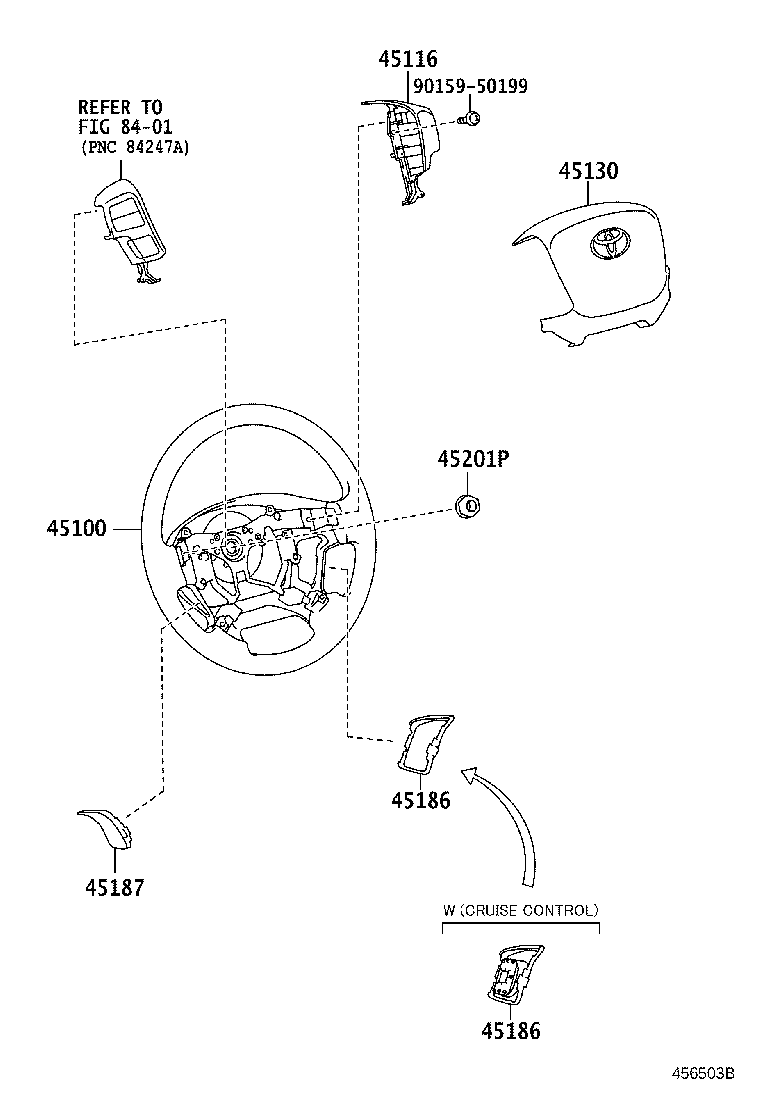 REFER TO
FIG 84-01
(PNC 84247A)

45116
90159-50199

45130

45201P

45100

45186

45187

W (CRUISE CONTROL)

45186

456503B