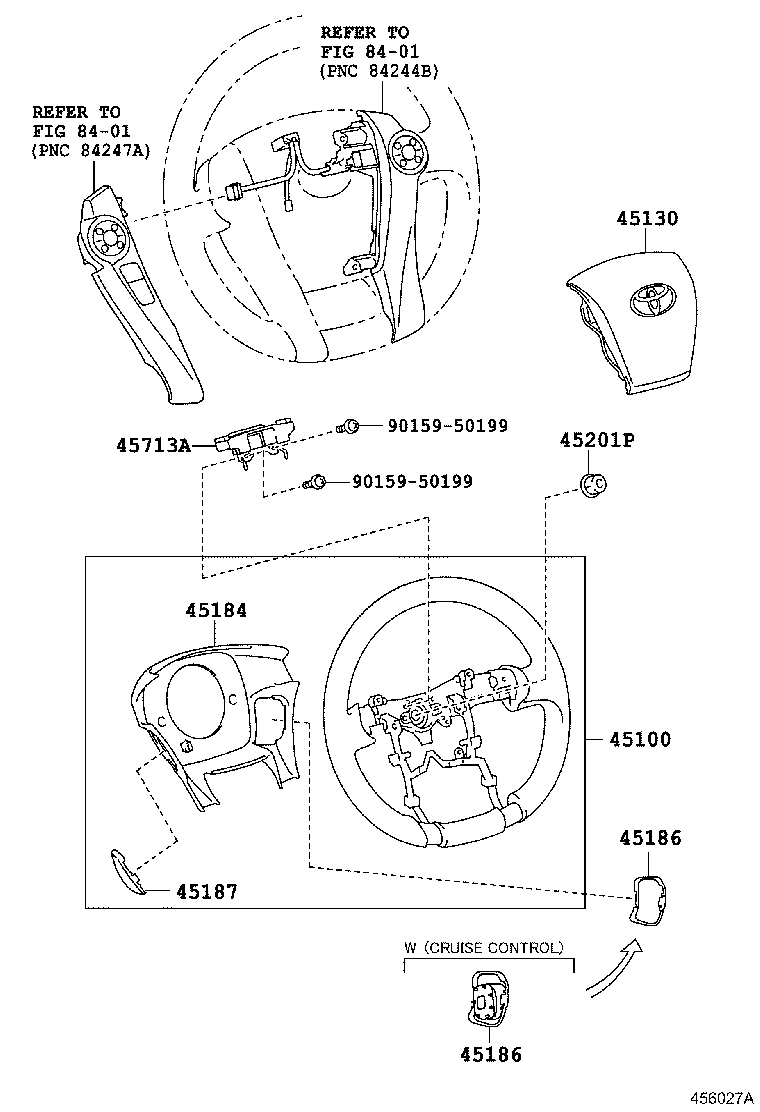 REFER TO
FIG 84-01
(PNC 84244B)

REFER TO
FIG 84-01
(PNC 84247A)

45130

45713A

90159-50199

90159-50199

45201P

45184

45100

45186

45187

W (CRUISE CONTROL)

45186

456027A