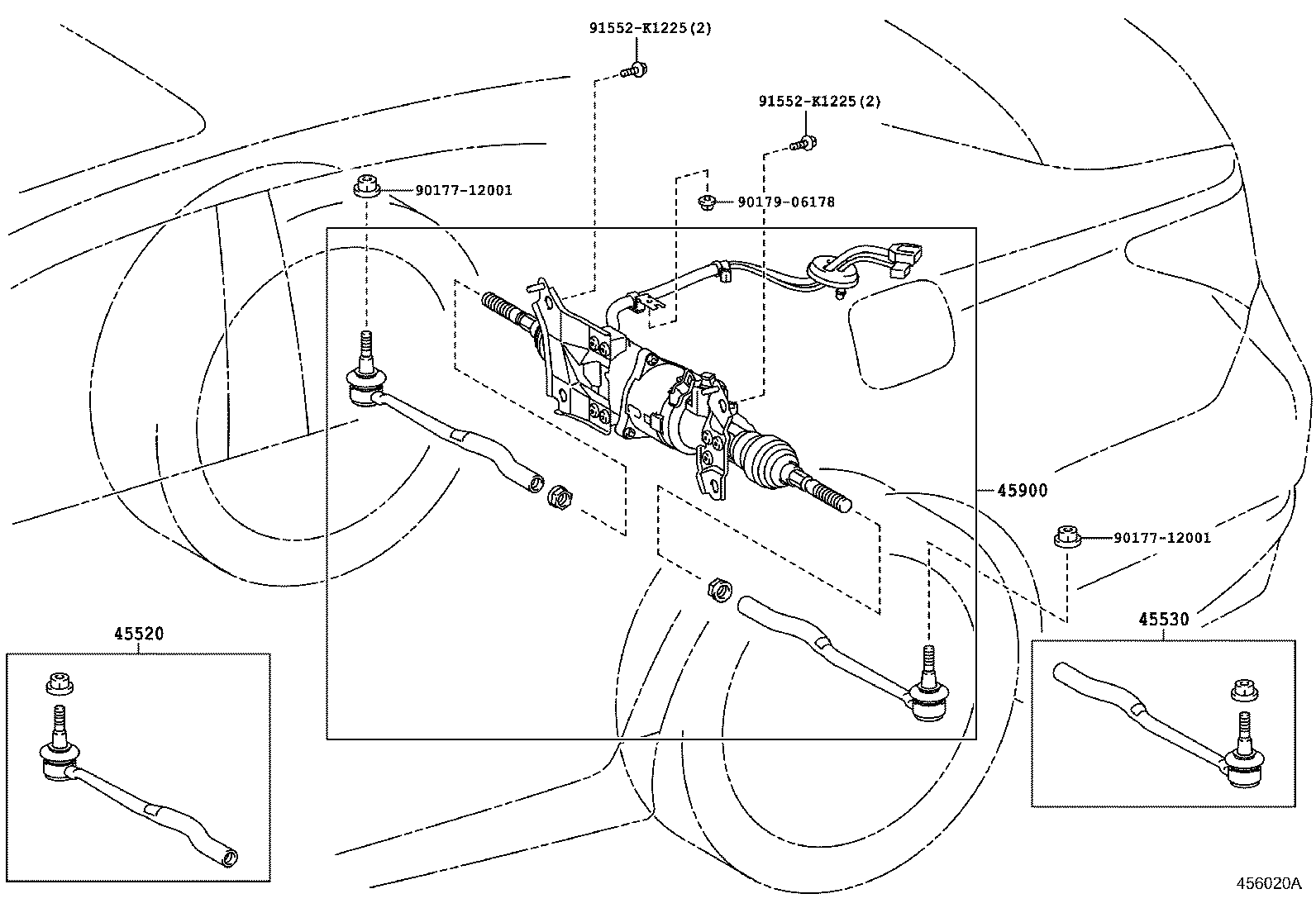 91552-K1225(2)

91552-K1225(2)

90177-12001

90179-06178

45900

90177-12001

45520

45530

456020A