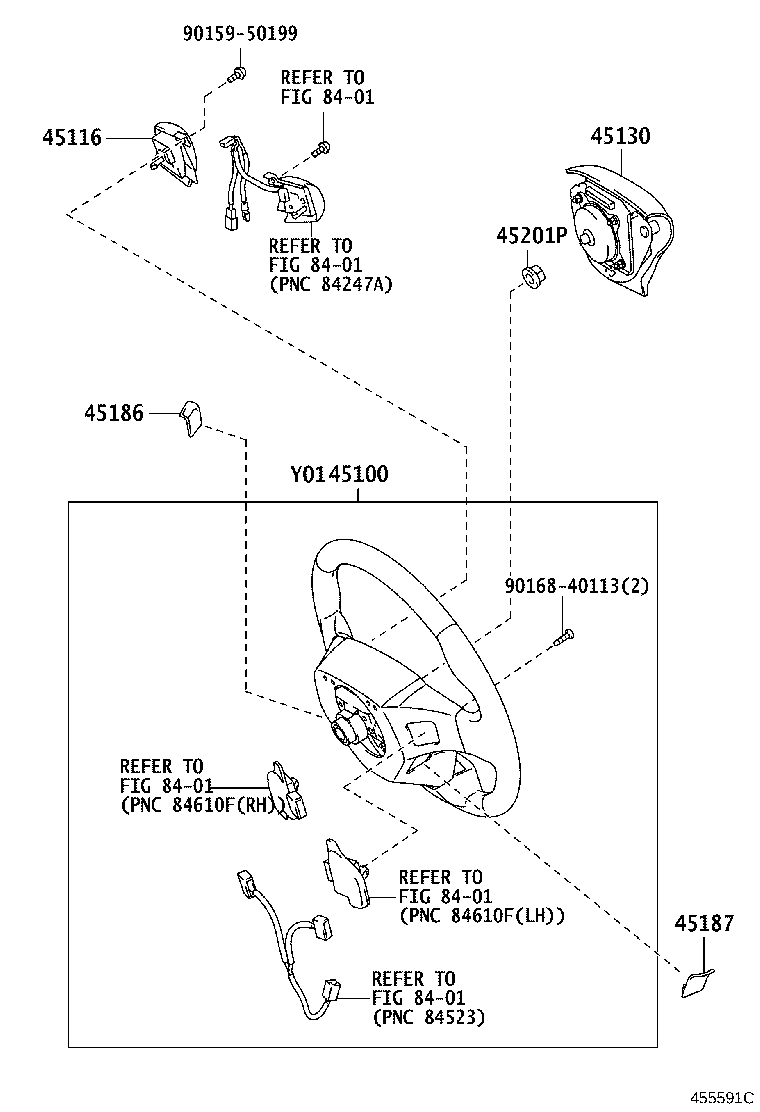 90159-50199

REFER TO
FIG 84-01

45116

45130

45201P

REFER TO
FIG 84-01
(PNC 84247A)

45186

Y0145100

90168-40113(2)

REFER TO
FIG 84-01
(PNC 84610F(RH))

REFER TO
FIG 84-01
(PNC 84610F(LH))

45187

REFER TO
FIG 84-01
(PNC 84523)

455591C