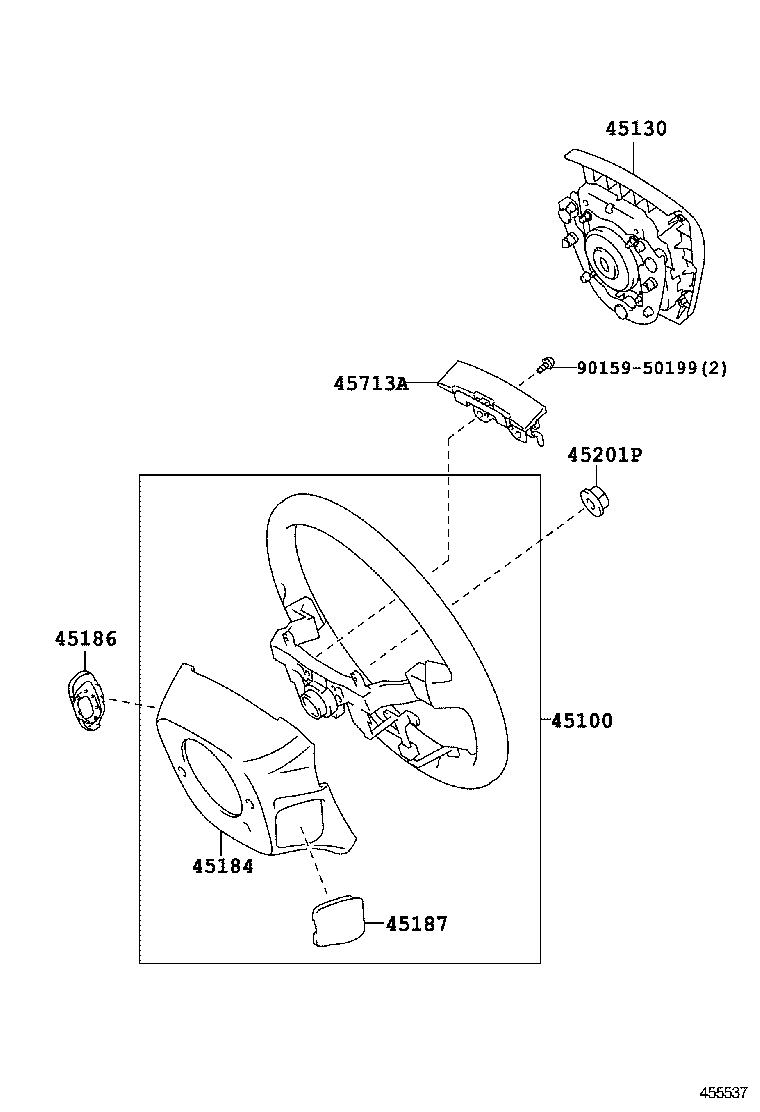 45130

45713A

90159-50199(2)

45201P

45186

45100

45184

45187

455537